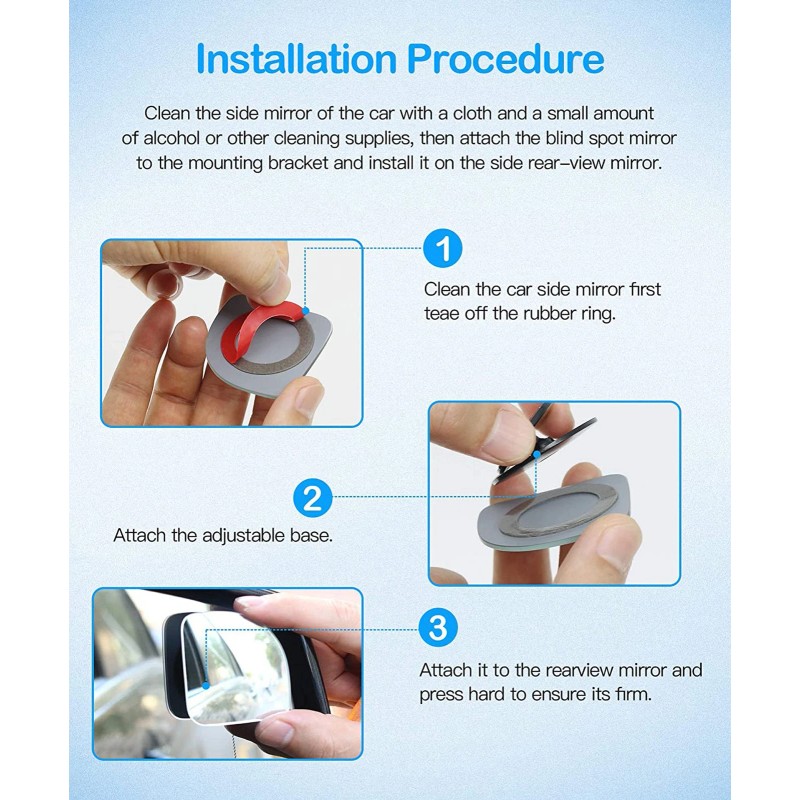 Installation Procedure

Clean the side mirror of the car with a cloth and a small amount of alcohol or other cleaning supplies, then attach the blind spot mirror to the mounting bracket and install it on the side rear-view mirror.

1

Clean the car side mirror first teae off the rubber ring.

2

Attach the adjustable base.

3

Attach it to the rearview mirror and press hard to ensure its firm.