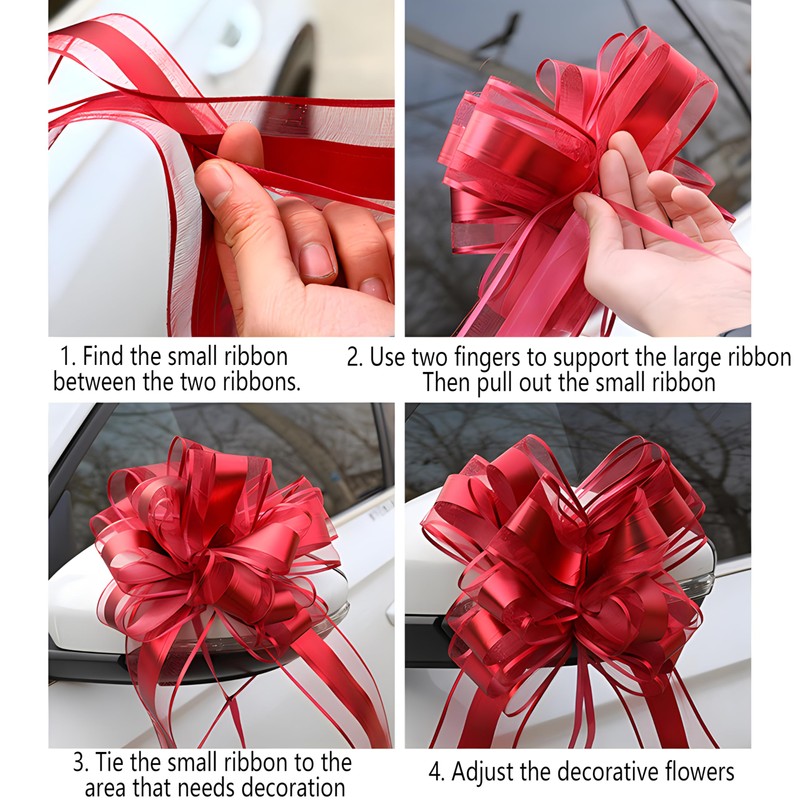 1. Find the small ribbon between the two ribbons.

2. Use two fingers to support the large ribbon Then pull out the small ribbon

3. Tie the small ribbon to the area that needs decoration

4. Adjust the decorative flowers