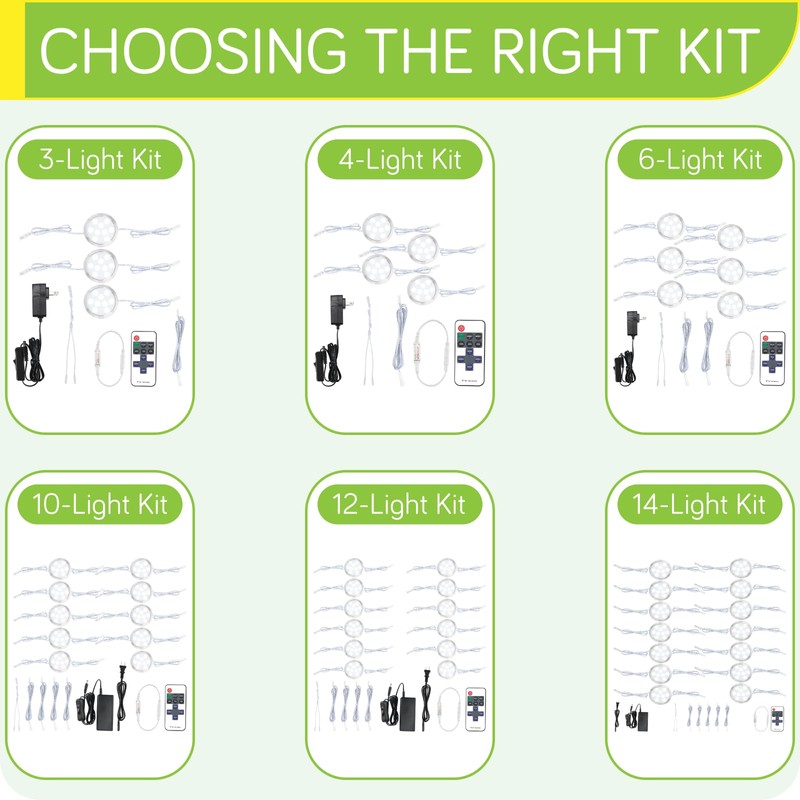 CHOOSING THE RIGHT KIT

3-Light Kit

4-Light Kit

6-Light Kit

10-Light Kit

12-Light Kit

14-Light Kit