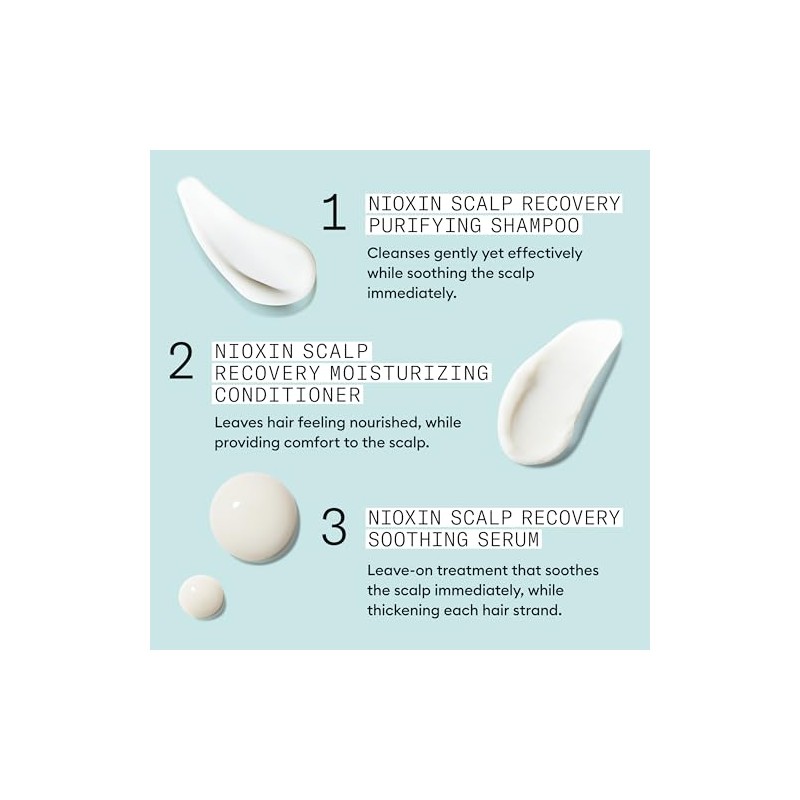 1 NIOXIN SCALP RECOVERY PURIFYING SHAMPOO

Cleanses gently yet effectively while soothing the scalp immediately.

2 NIOXIN SCALP RECOVERY MOISTURIZING CONDITIONER

Leaves hair feeling nourished, while providing comfort to the scalp.

3 NIOXIN SCALP RECOVERY SOOTHING SERUM

Leave-on treatment that soothes the scalp immediately, while thickening each hair strand.