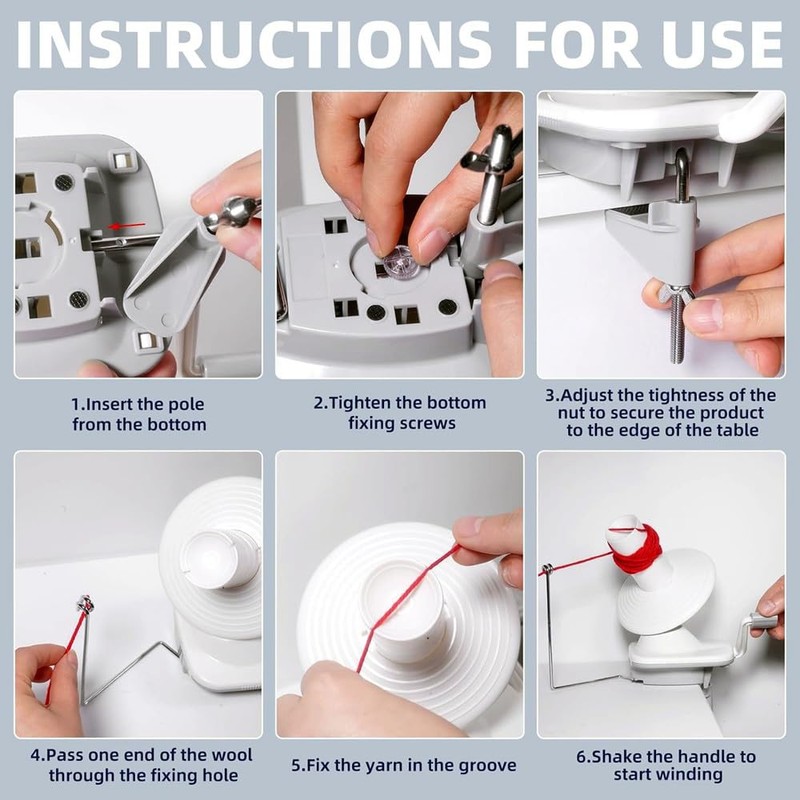 INSTRUCTIONS FOR USE

1.Insert the pole from the bottom

2.Tighten the bottom fixing screws

3.Adjust the tightness of the nut to secure the product to the edge of the table

4.Pass one end of the wool through the fixing hole

5.Fix the yarn in the groove

6.Shake the handle to start winding