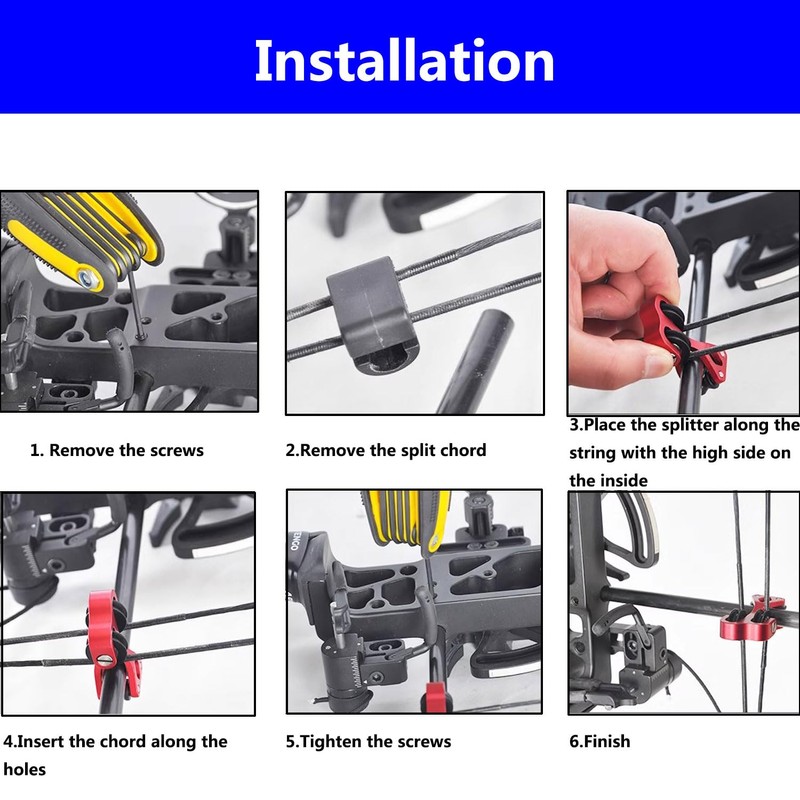 Installation

1. Remove the screws

2.Remove the split chord

3.Place the splitter along the string with the high side on the inside

4.Insert the chord along the holes

5.Tighten the screws

6.Finish