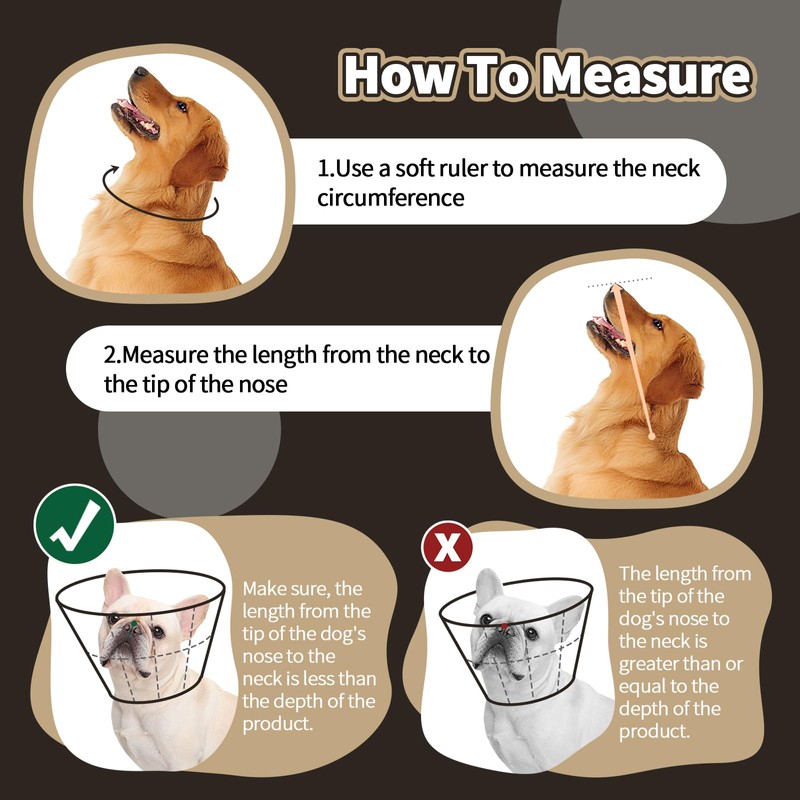 How To Measure

1.Use a soft ruler to measure the neck circumference

2.Measure the length from the neck to the tip of the nose

Make sure, the length from the tip of the dog's nose to the neck is less than the depth of the product.

X

The length from the tip of the dog's nose to the neck is greater than or equal to the depth of the product.