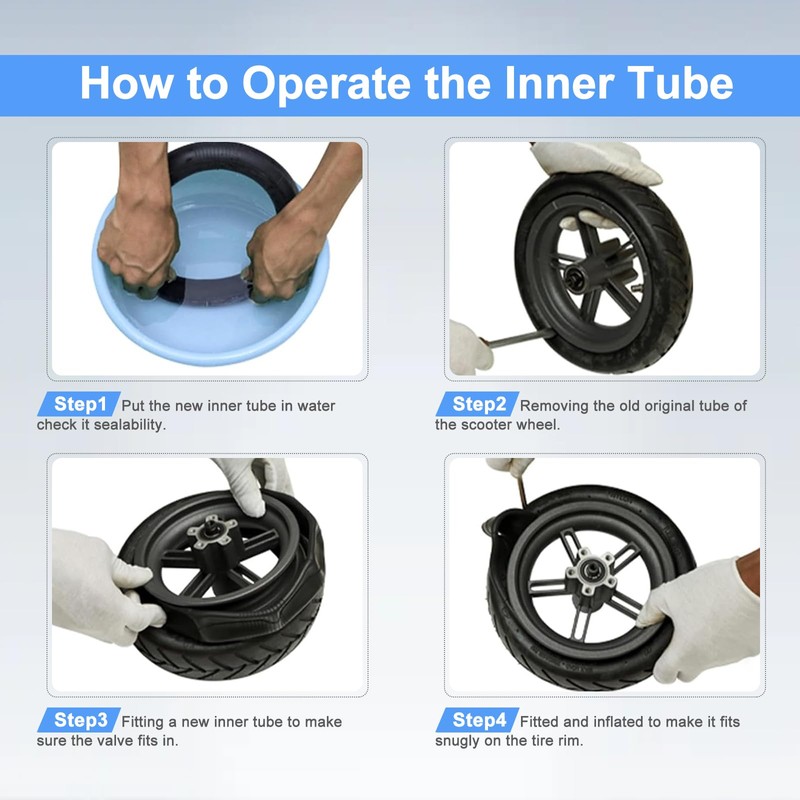 How to Operate the Inner Tube

Step1 Put the new inner tube in water check it sealability.

Step2 Removing the old original tube of the scooter wheel.

Step3 Fitting a new inner tube to make sure the valve fits in.

Step4 Fitted and inflated to make it fits snugly on the tire rim.