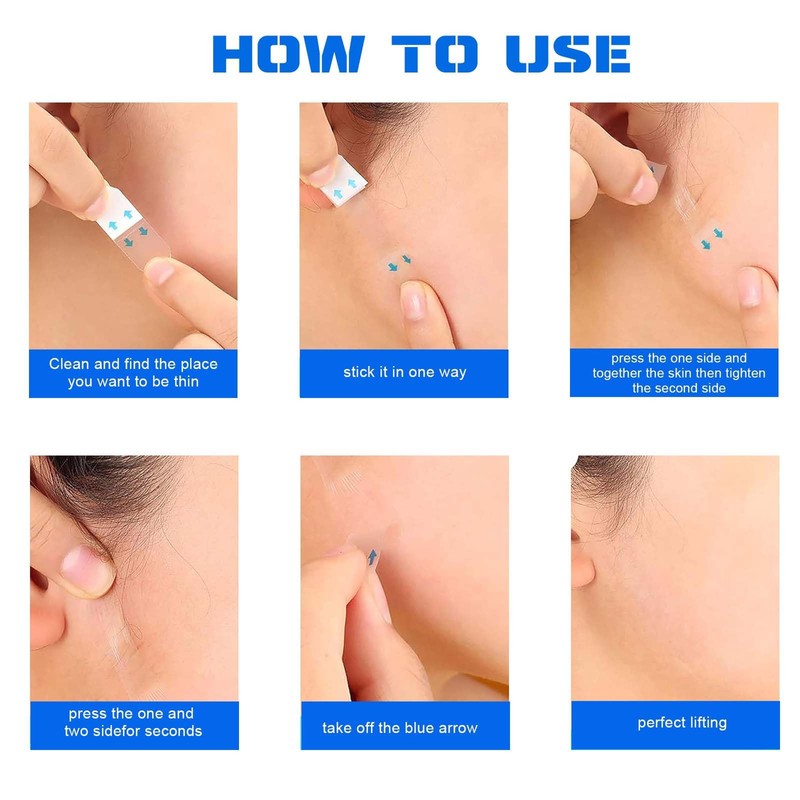 HOW TO USE

Clean and find the place you want to be thin

stick it in one way

press the one side and together the skin then tighten the second side

press the one and two sidefor seconds

take off the blue arrow

perfect lifting