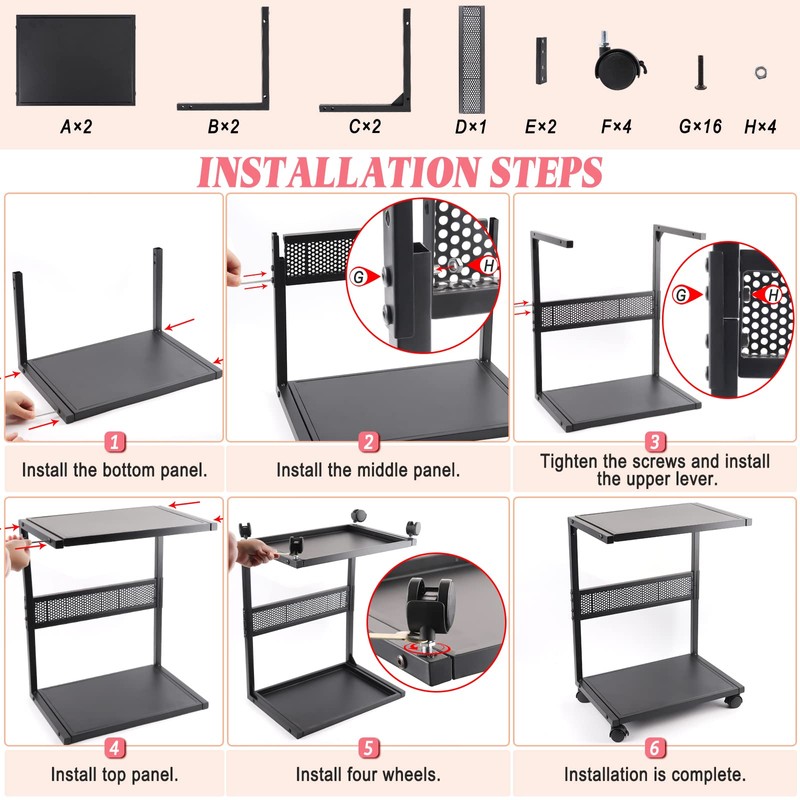 A×2 B×2 C×2 D×1 E×2 F×4 G×16 H×4

INSTALLATION STEPS

G H

G H

1
Install the bottom panel.

2
Install the middle panel.

3
Tighten the screws and install the upper lever.

4
Install top panel.

5
Install four wheels.

6
Installation is complete.