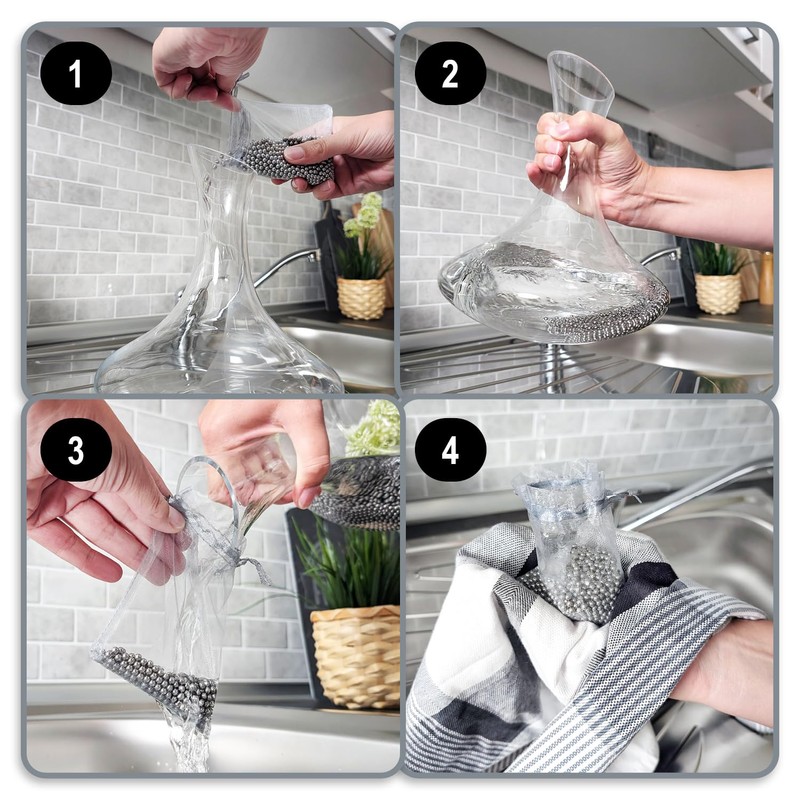 1

2

3

4