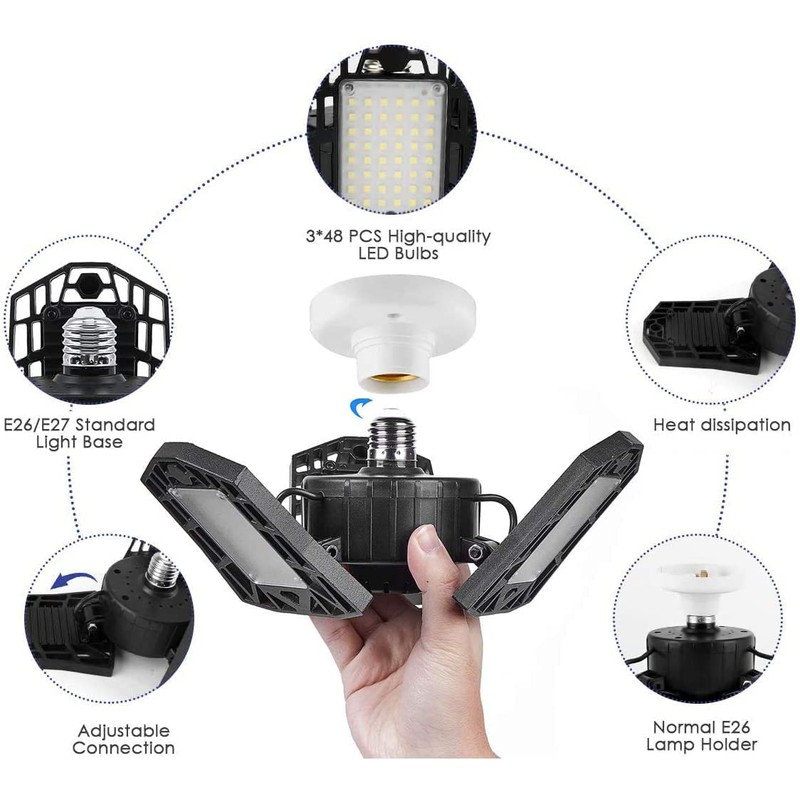 3*48 PCS High-quality LED Bulbs

E26/E27 Standard Light Base

Heat dissipation

Adjustable Connection

Normal E26 Lamp Holder