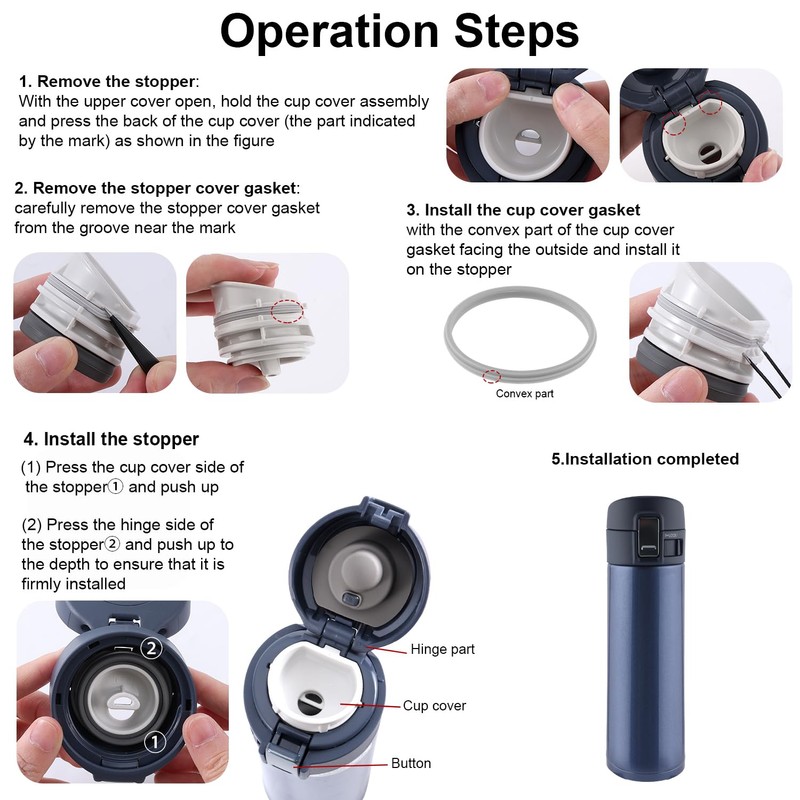 Operation Steps

1. Remove the stopper:
With the upper cover open, hold the cup cover assembly and press the back of the cup cover (the part indicated by the mark) as shown in the figure

2. Remove the stopper cover gasket:
carefully remove the stopper cover gasket from the groove near the mark

3. Install the cup cover gasket
with the convex part of the cup cover gasket facing the outside and install it on the stopper

Convex part

4. Install the stopper
(1) Press the cup cover side of the stopper① and push up

(2) Press the hinge side of the stopper② and push up to the depth to ensure that it is firmly installed

②
①

Hinge part
Cup cover
Button

5.Installation completed