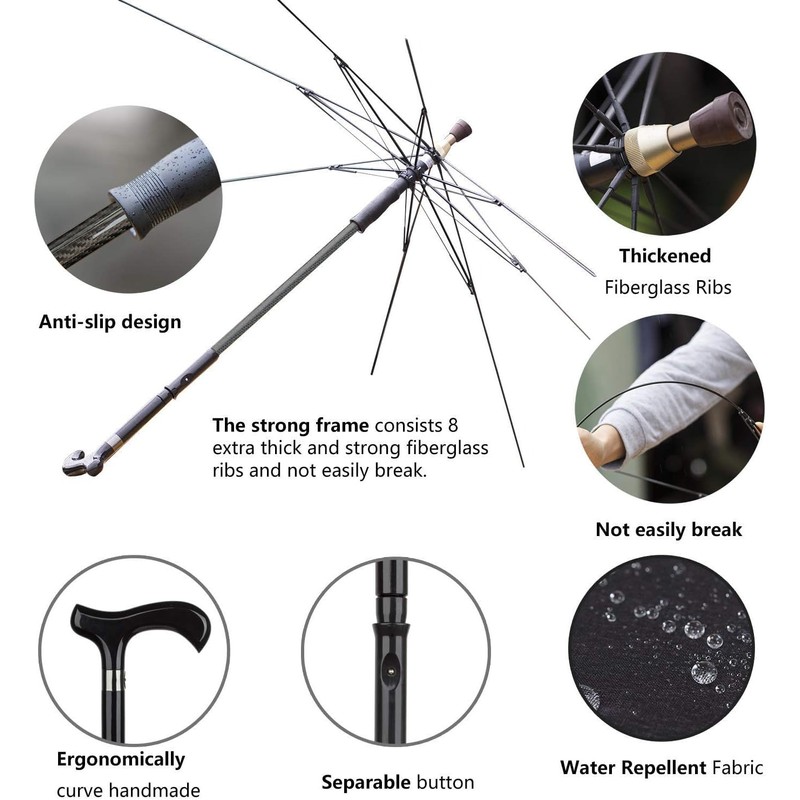 Anti-slip design

Thickened
Fiberglass Ribs

The strong frame consists 8 extra thick and strong fiberglass ribs and not easily break.

Not easily break

Ergonomically
curve handmade

Separable button

Water Repellent Fabric