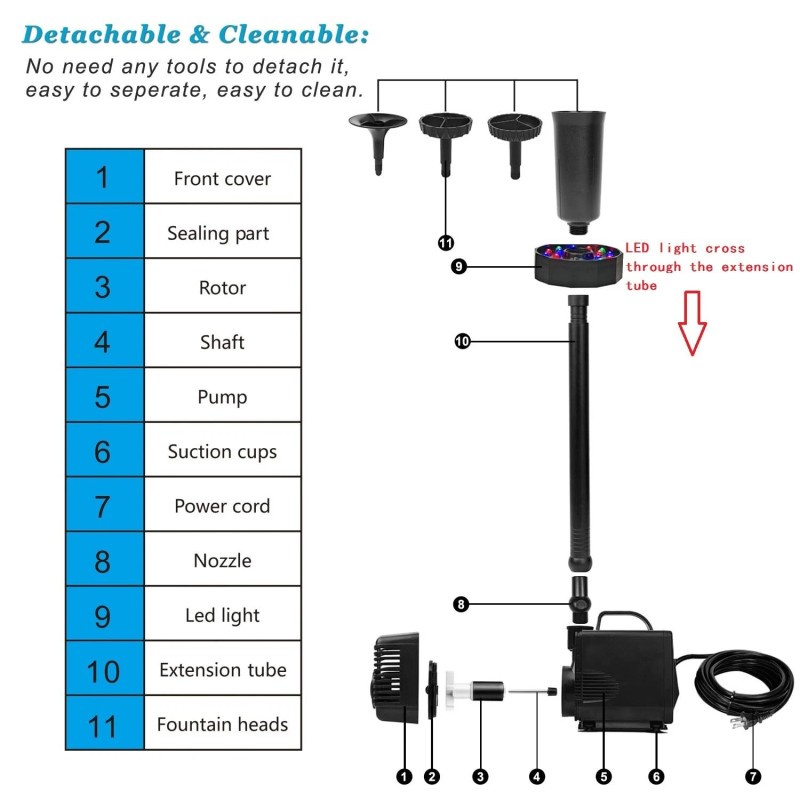 Detachable & Cleanable:
No need any tools to detach it, easy to seperate, easy to clean.

| 1 | Front cover |
|---|---|
| 2 | Sealing part |
| 3 | Rotor |
| 4 | Shaft |
| 5 | Pump |
| 6 | Suction cups |
| 7 | Power cord |
| 8 | Nozzle |
| 9 | Led light |
| 10 | Extension tube |
| 11 | Fountain heads |

11
9
LED light cross through the extension tube
10
8
1 2 3 4 5 6 7