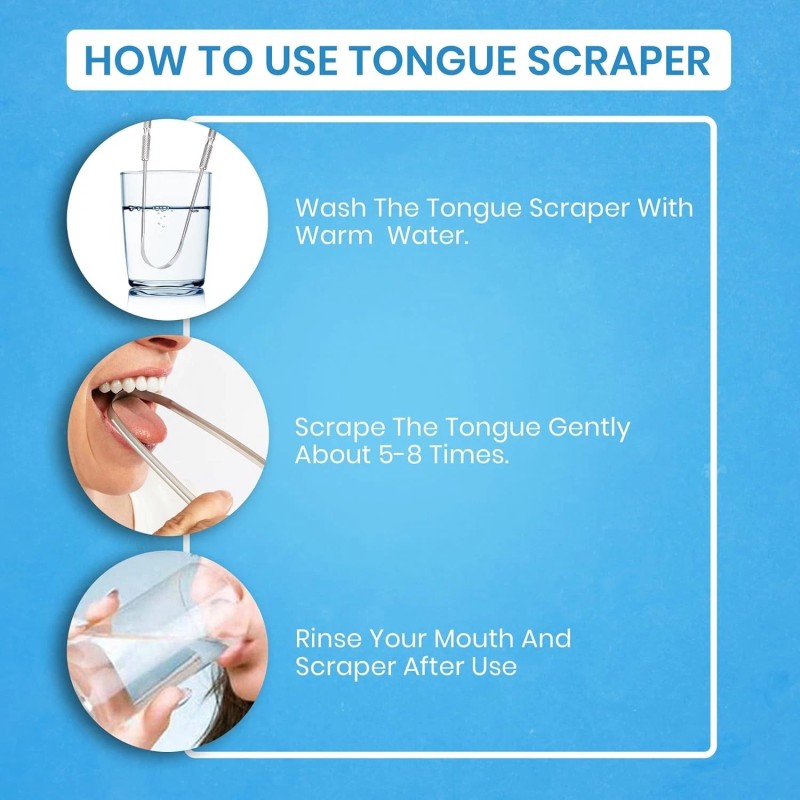 HOW TO USE TONGUE SCRAPER

Wash The Tongue Scraper With Warm Water.

Scrape The Tongue Gently About 5-8 Times.

Rinse Your Mouth And Scraper After Use