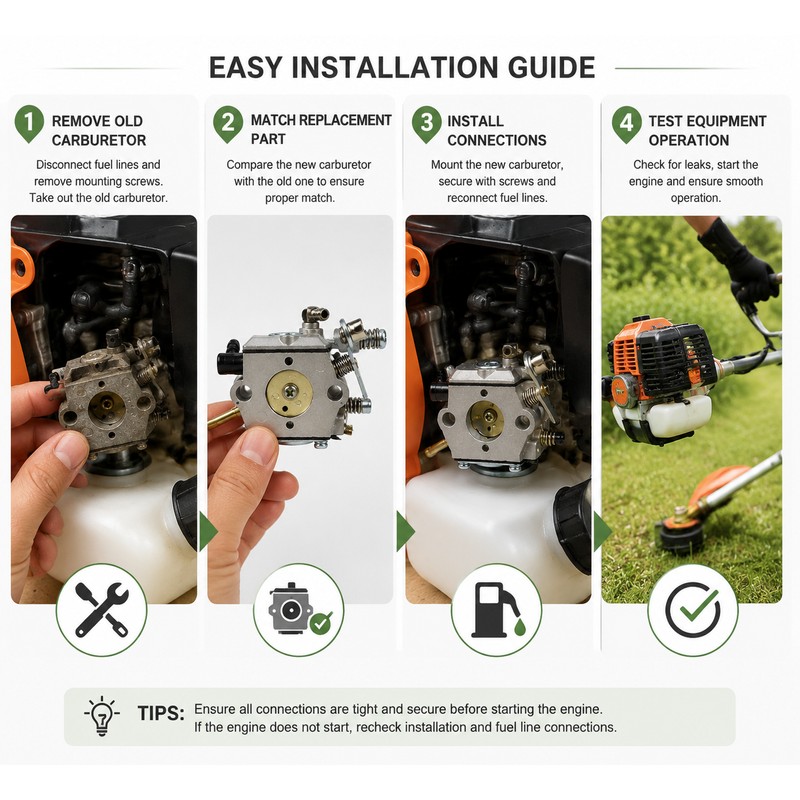 EASY INSTALLATION GUIDE

1 REMOVE OLD CARBURETOR

Disconnect fuel lines and remove mounting screws. Take out the old carburetor.

2 MATCH REPLACEMENT PART

Compare the new carburetor with the old one to ensure proper match.

3 INSTALL CONNECTIONS

Mount the new carburetor, secure with screws and reconnect fuel lines.

4 TEST EQUIPMENT OPERATION

Check for leaks, start the engine and ensure smooth operation.

TIPS: Ensure all connections are tight and secure before starting the engine. If the engine does not start, recheck installation and fuel line connections.