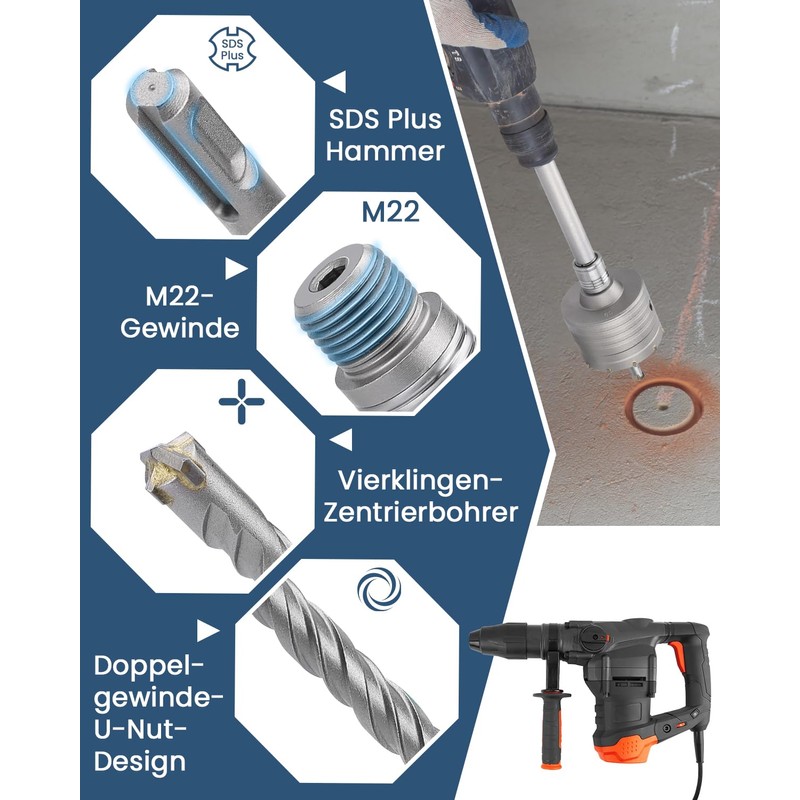 SDS Plus

SDS Plus Hammer

M22

M22-Gewinde

Vierklingen-Zentrierbohrer

Doppel-gewinde-U-Nut-Design