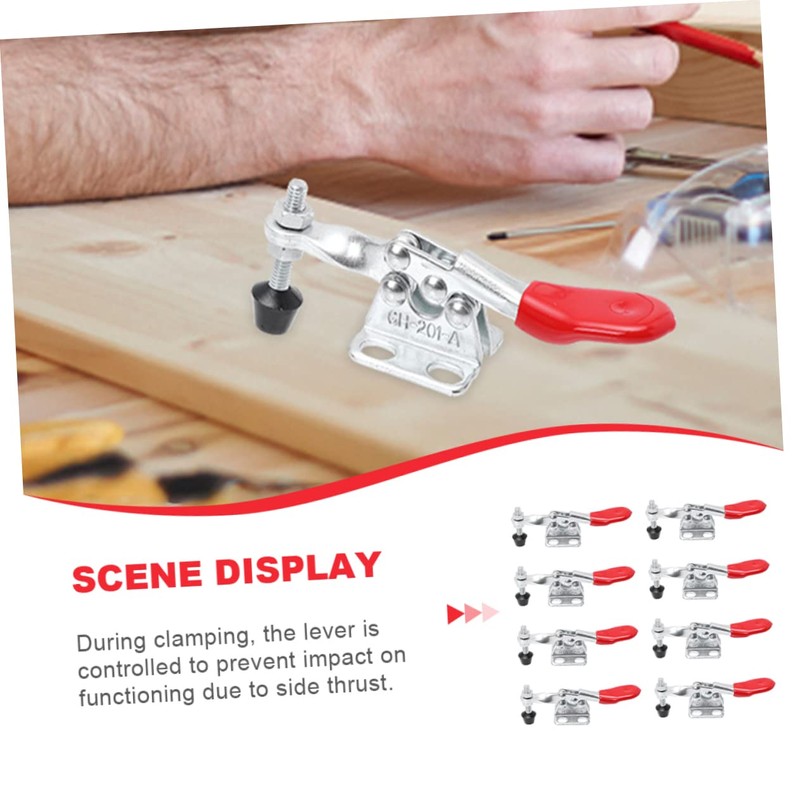 GH-201-A

SCENE DISPLAY

During clamping, the lever is controlled to prevent impact on functioning due to side thrust.