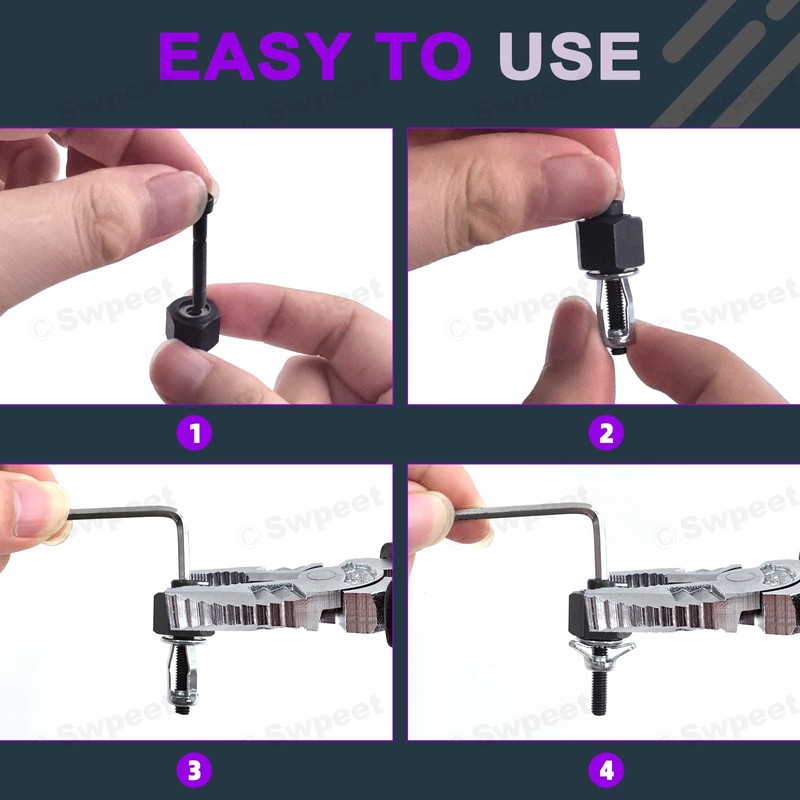 EASY TO USE

© Swpeet

1

2

3

4