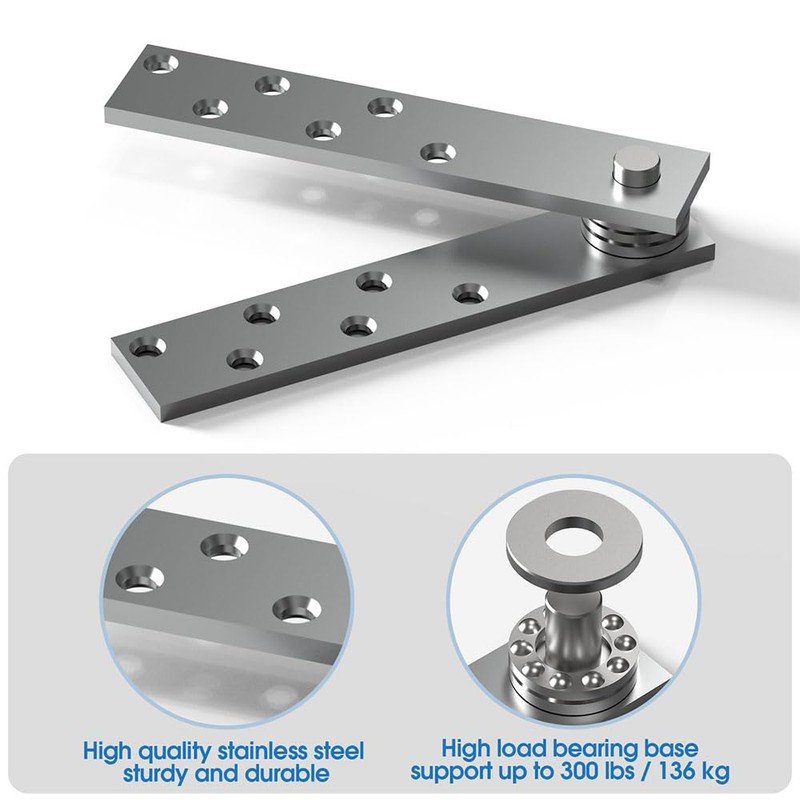 High quality stainless steel sturdy and durable

High load bearing base support up to 300 lbs / 136 kg