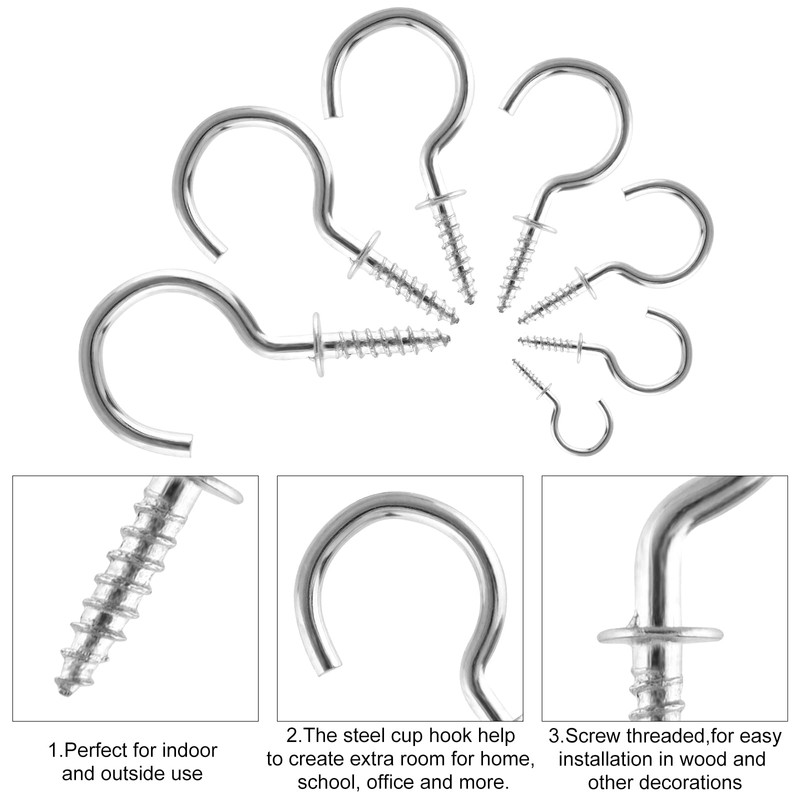 1.Perfect for indoor and outside use

2.The steel cup hook help to create extra room for home, school, office and more.

3.Screw threaded,for easy installation in wood and other decorations