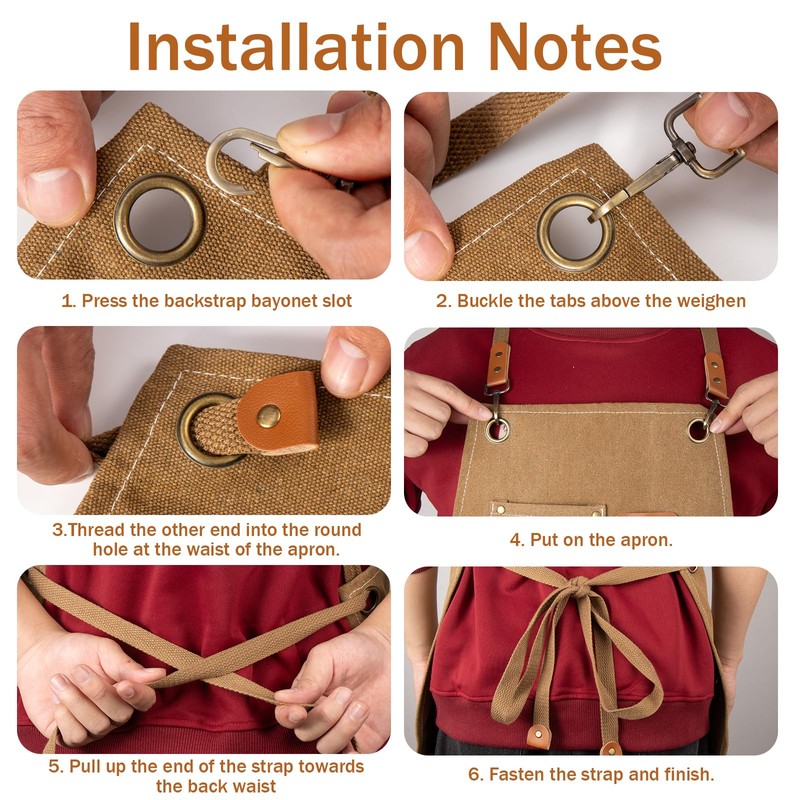 Installation Notes

1. Press the backstrap bayonet slot

2. Buckle the tabs above the weighen

3.Thread the other end into the round hole at the waist of the apron.

4. Put on the apron.

5. Pull up the end of the strap towards the back waist

6. Fasten the strap and finish.