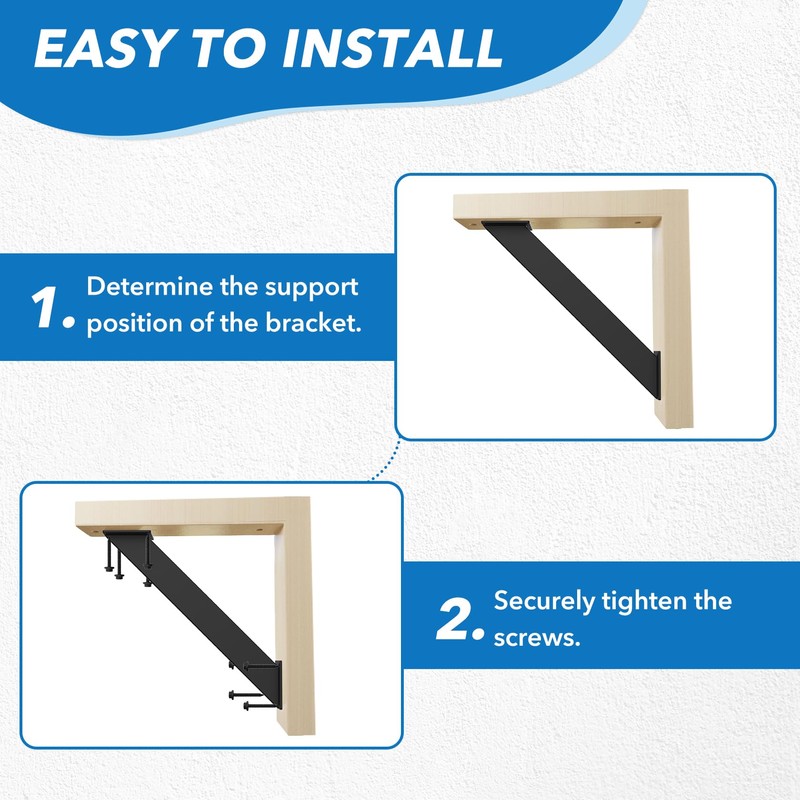 EASY TO INSTALL

1. Determine the support position of the bracket.

2. Securely tighten the screws.