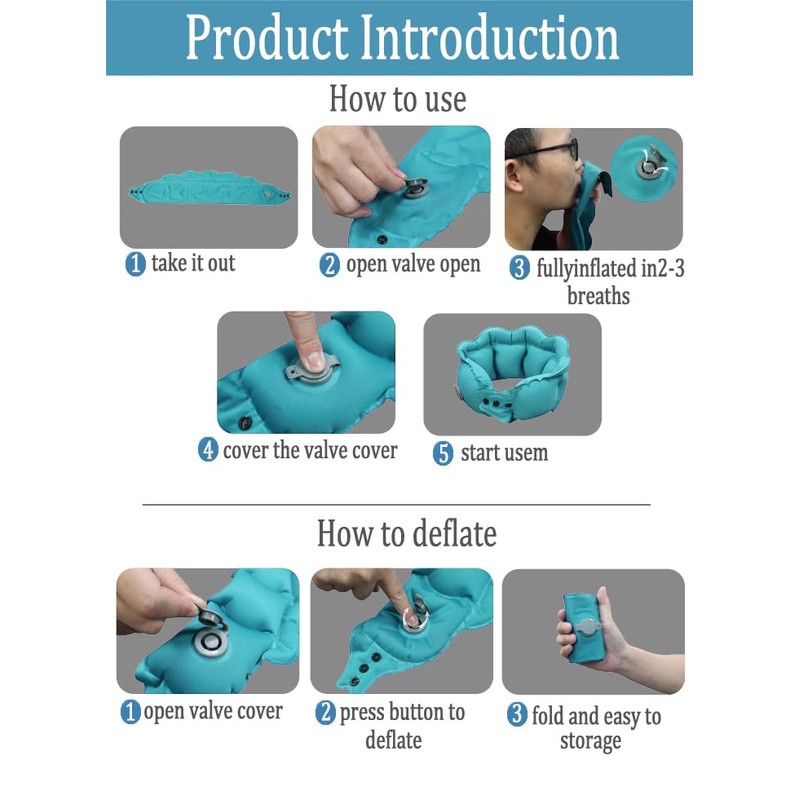 Product Introduction

How to use

1 take it out

2 open valve open

3 fullyinflated in2-3 breaths

4 cover the valve cover

5 start usem

How to deflate

1 open valve cover

2 press button to deflate

3 fold and easy to storage