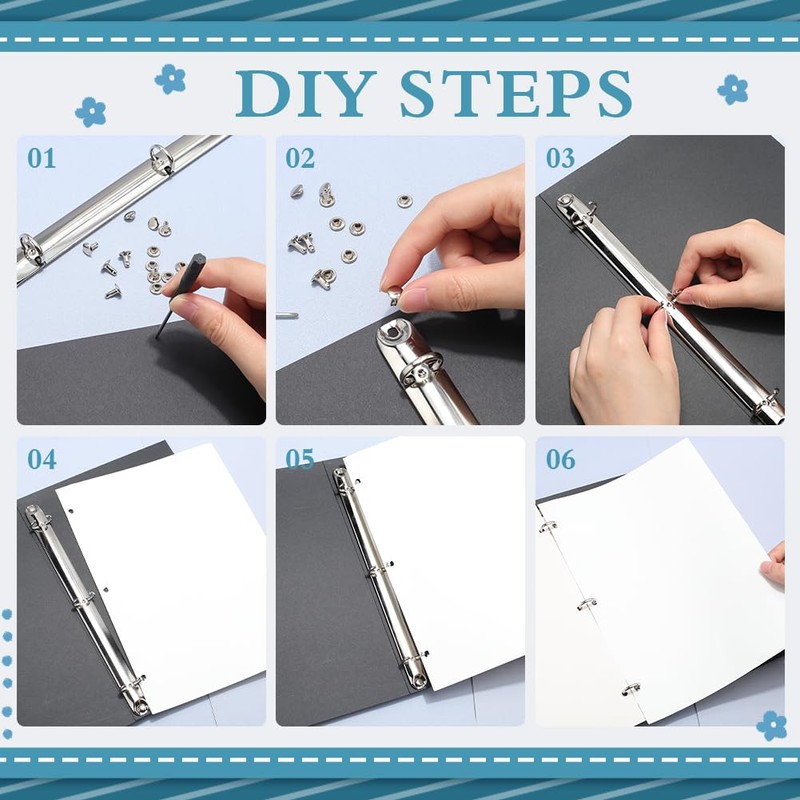 DIY STEPS

01

02

03

04

05

06