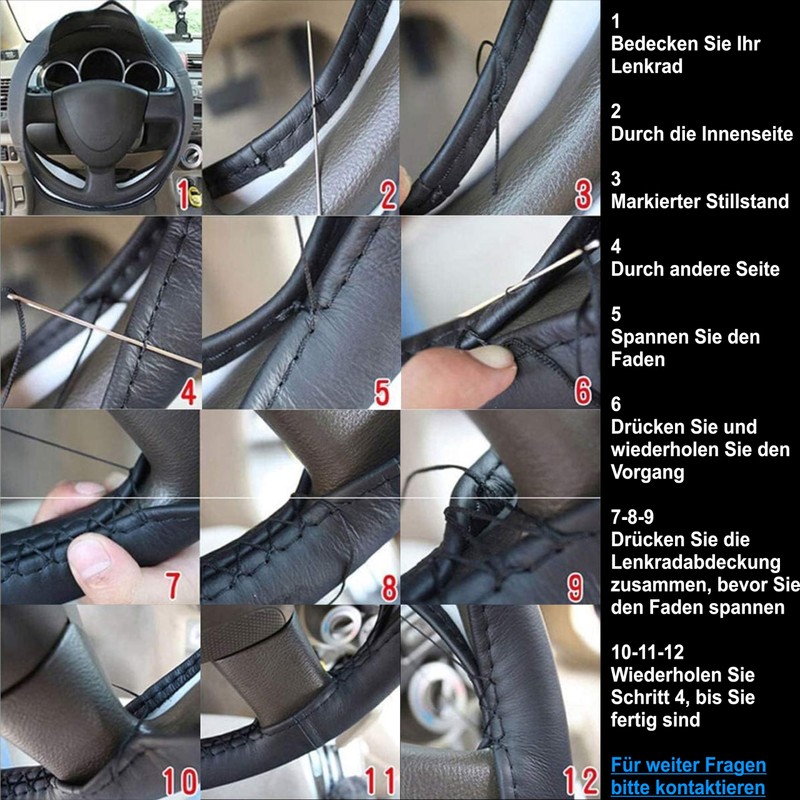 1
2
3
4
5
6
7
8
9
10
11
12

1
Bedecken Sie Ihr Lenkrad

2
Durch die Innenseite

3
Markierter Stillstand

4
Durch andere Seite

5
Spannen Sie den Faden

6
Drücken Sie und wiederholen Sie den Vorgang

7-8-9
Drücken Sie die Lenkradabdeckung zusammen, bevor Sie den Faden spannen

10-11-12
Wiederholen Sie Schritt 4, bis Sie fertig sind

Für weiter Fragen bitte kontaktieren