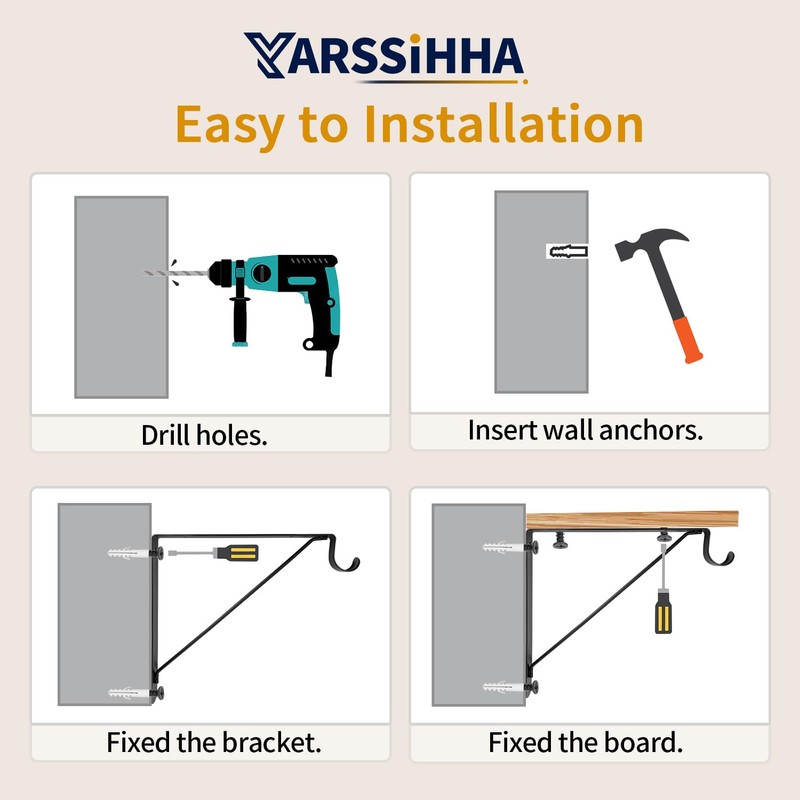 YARSSiHHA

Easy to Installation

Drill holes.

Insert wall anchors.

Fixed the bracket.

Fixed the board.