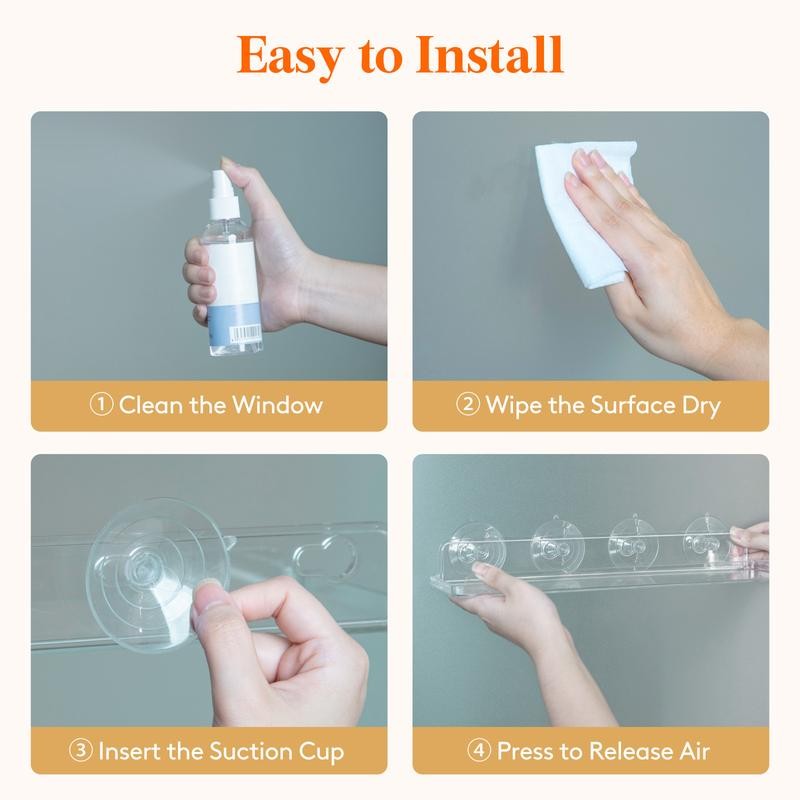 Easy to Install

① Clean the Window

② Wipe the Surface Dry

③ Insert the Suction Cup

④ Press to Release Air