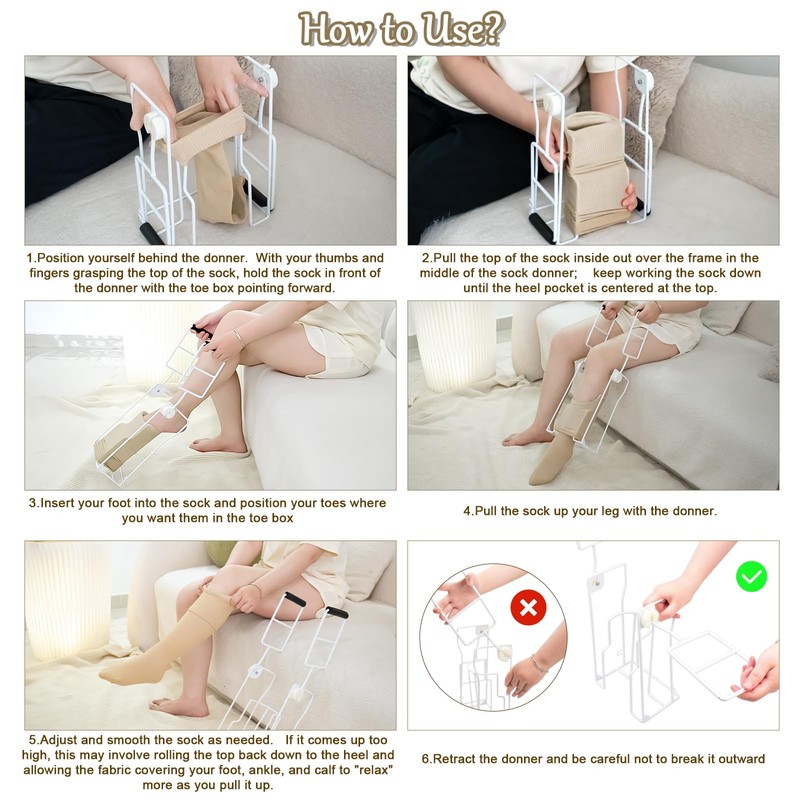 How to Use?

1.Position yourself behind the donner. With your thumbs and fingers grasping the top of the sock, hold the sock in front of the donner with the toe box pointing forward.

2.Pull the top of the sock inside out over the frame in the middle of the sock donner; keep working the sock down until the heel pocket is centered at the top.

3.Insert your foot into the sock and position your toes where you want them in the toe box

4.Pull the sock up your leg with the donner.

5.Adjust and smooth the sock as needed. If it comes up too high, this may involve rolling the top back down to the heel and allowing the fabric covering your foot, ankle, and calf to "relax" more as you pull it up.

6.Retract the donner and be careful not to break it outward