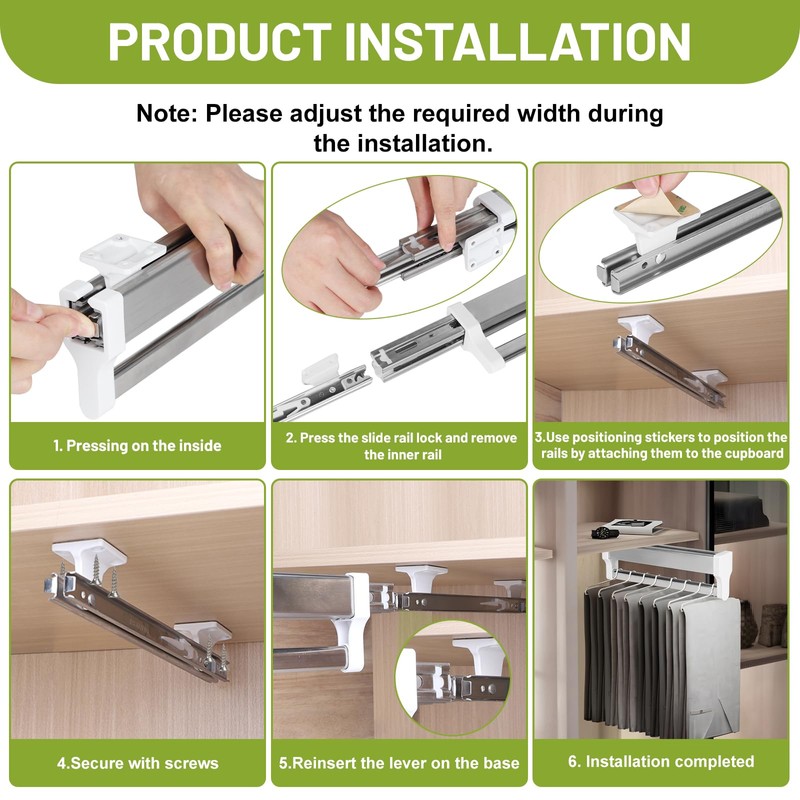 PRODUCT INSTALLATION

Note: Please adjust the required width during the installation.

1. Pressing on the inside

2. Press the slide rail lock and remove the inner rail

3.Use positioning stickers to position the rails by attaching them to the cupboard

4.Secure with screws

5.Reinsert the lever on the base

6. Installation completed