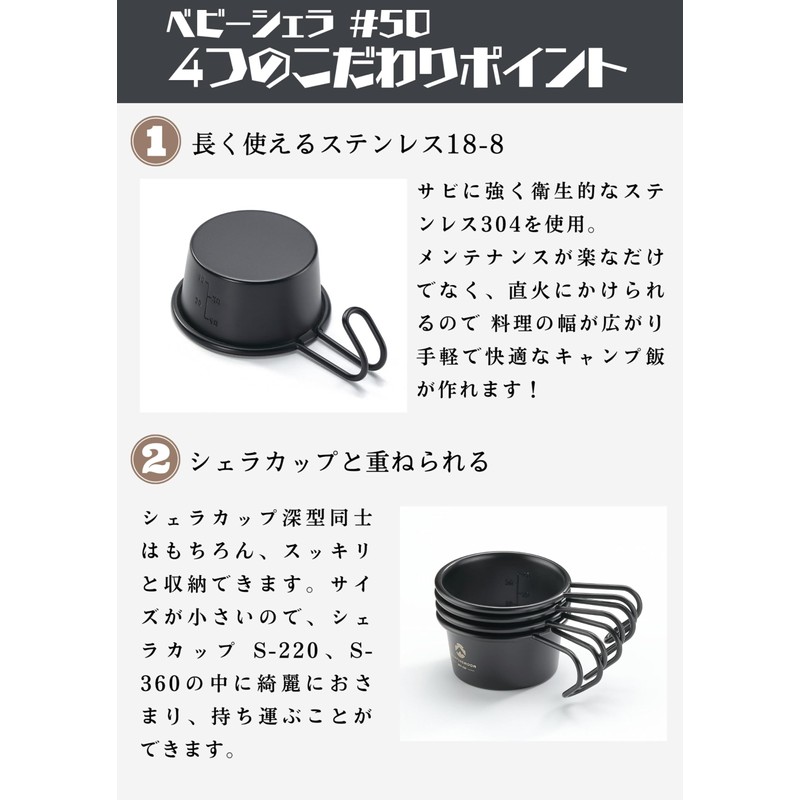 ベビーシェラ #50
4つのこだわりポイント

1 長く使えるステンレス18-8

サビに強く衛生的なステンレス304を使用。
メンテナンスが楽なだけでなく、直火にかけられるので 料理の幅が広がり手軽で快適なキャンプ飯が作れます！

2 シェラカップと重ねられる

シェラカップ深型同士はもちろん、スッキリと収納できます。サイズが小さいので、シェラカップ S-220、S-360の中に綺麗におさまり、持ち運ぶことができます。