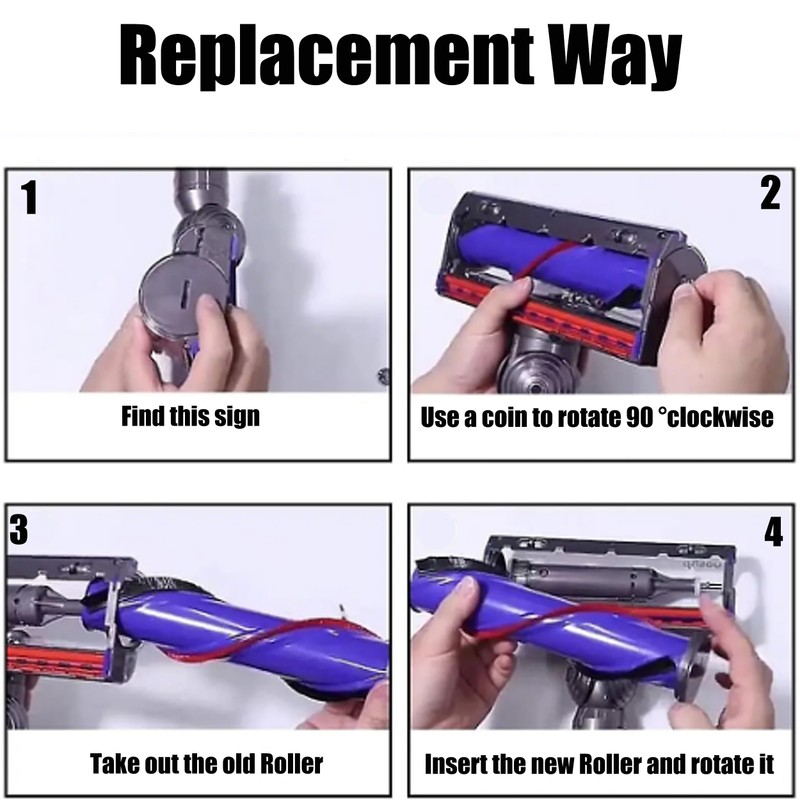 Replacement Way

1

Find this sign

2

Use a coin to rotate 90 °clockwise

3

Take out the old Roller

4

Insert the new Roller and rotate it