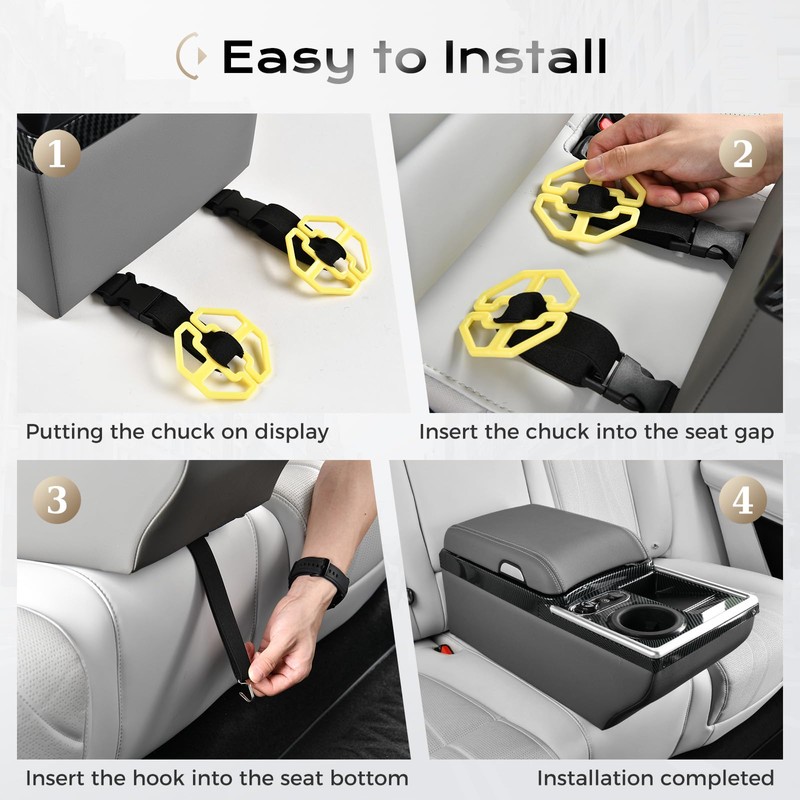 Easy to Install

1

Putting the chuck on display

2

Insert the chuck into the seat gap

3

Insert the hook into the seat bottom

4

Installation completed