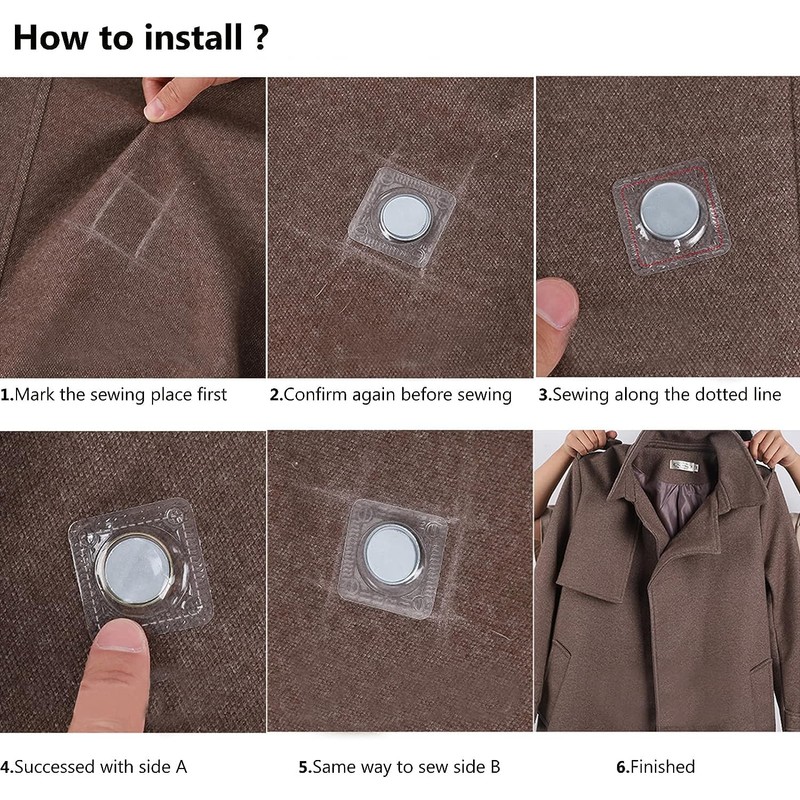 How to install ?

1.Mark the sewing place first

2.Confirm again before sewing

3.Sewing along the dotted line

4.Successed with side A

5.Same way to sew side B

6.Finished