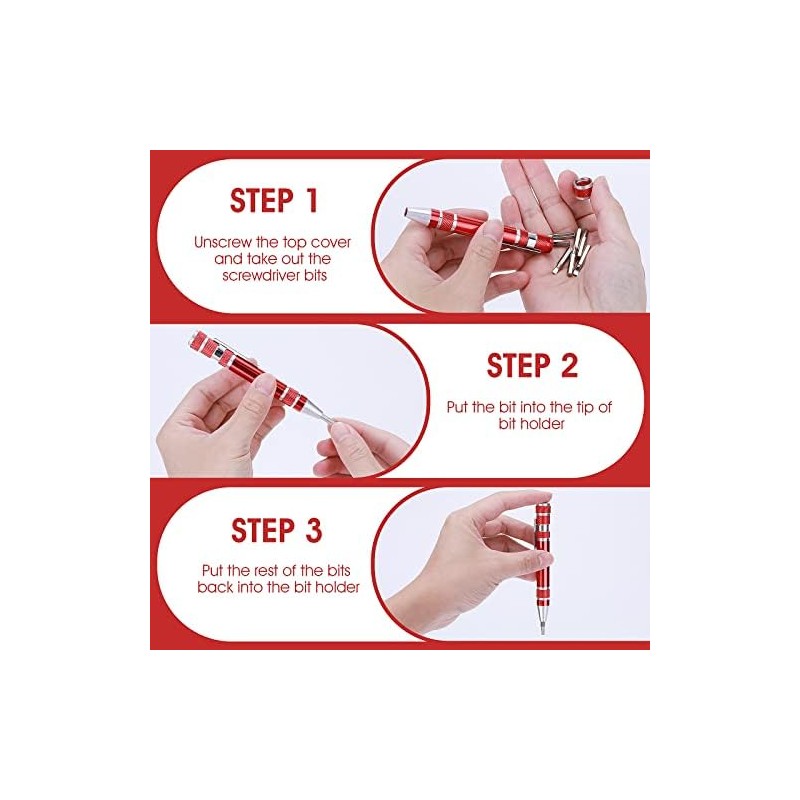 STEP 1

Unscrew the top cover and take out the screwdriver bits

STEP 2

Put the bit into the tip of bit holder

STEP 3

Put the rest of the bits back into the bit holder