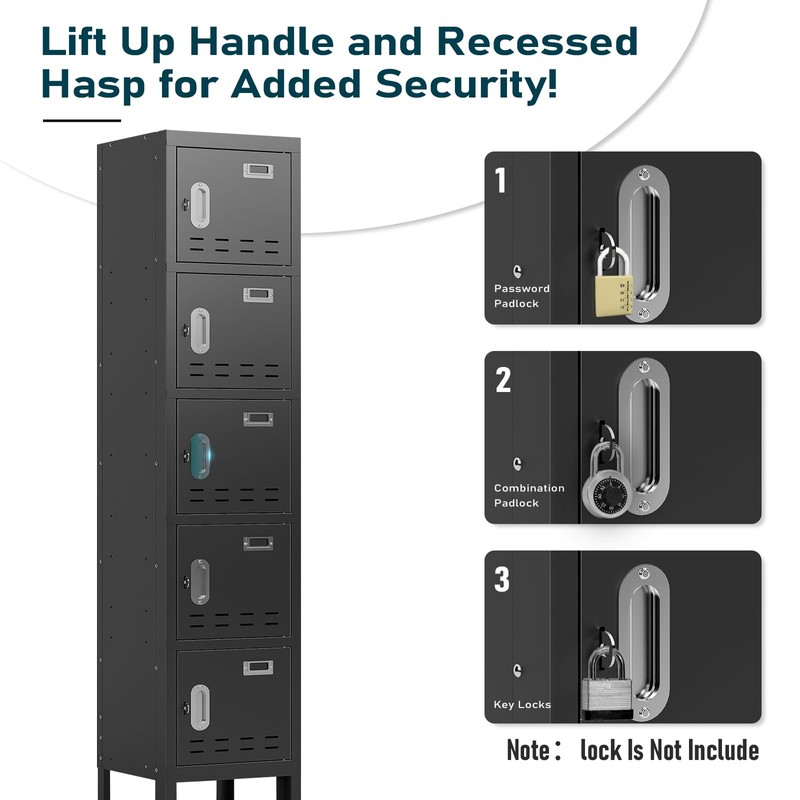 Lift Up Handle and Recessed Hasp for Added Security!

1
Password Padlock

2
Combination Padlock

3
Key Locks

Note： lock Is Not Include