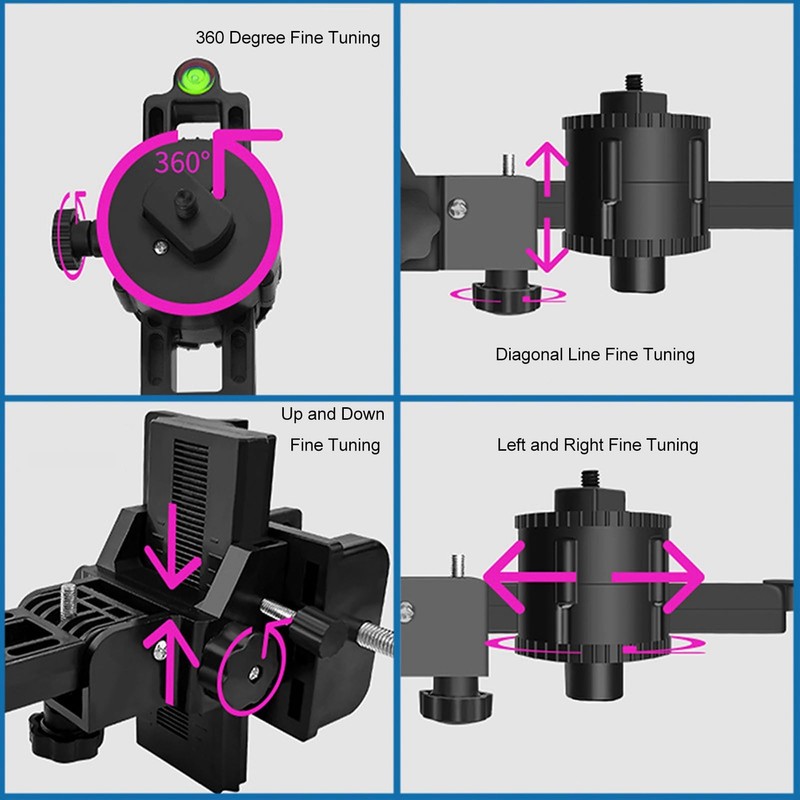 360 Degree Fine Tuning

360°

Diagonal Line Fine Tuning

Up and Down Fine Tuning

Left and Right Fine Tuning