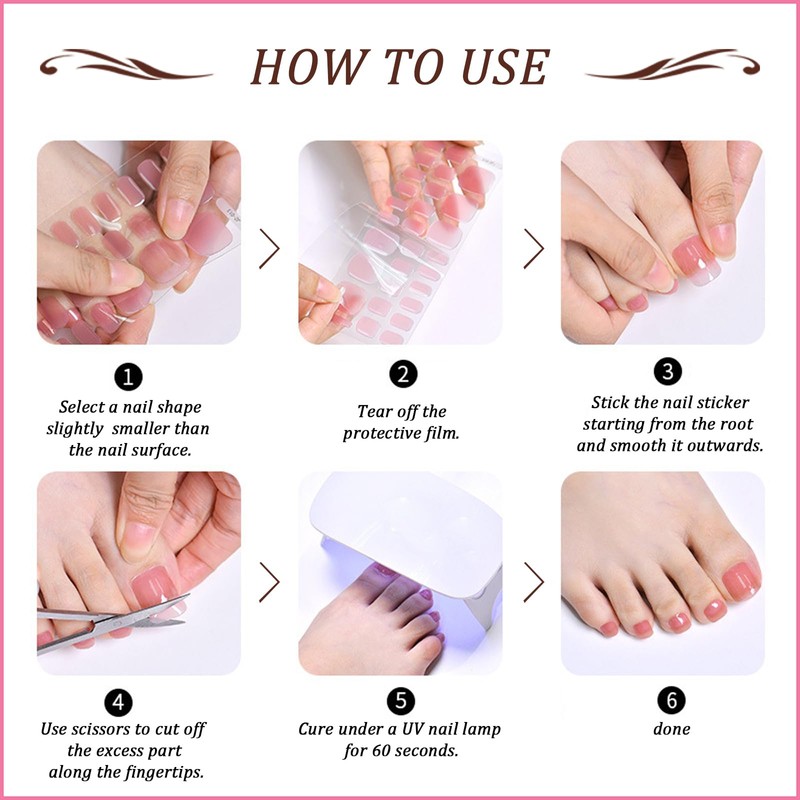 HOW TO USE

1
Select a nail shape slightly smaller than the nail surface.

2
Tear off the protective film.

3
Stick the nail sticker starting from the root and smooth it outwards.

4
Use scissors to cut off the excess part along the fingertips.

5
Cure under a UV nail lamp for 60 seconds.

6
done