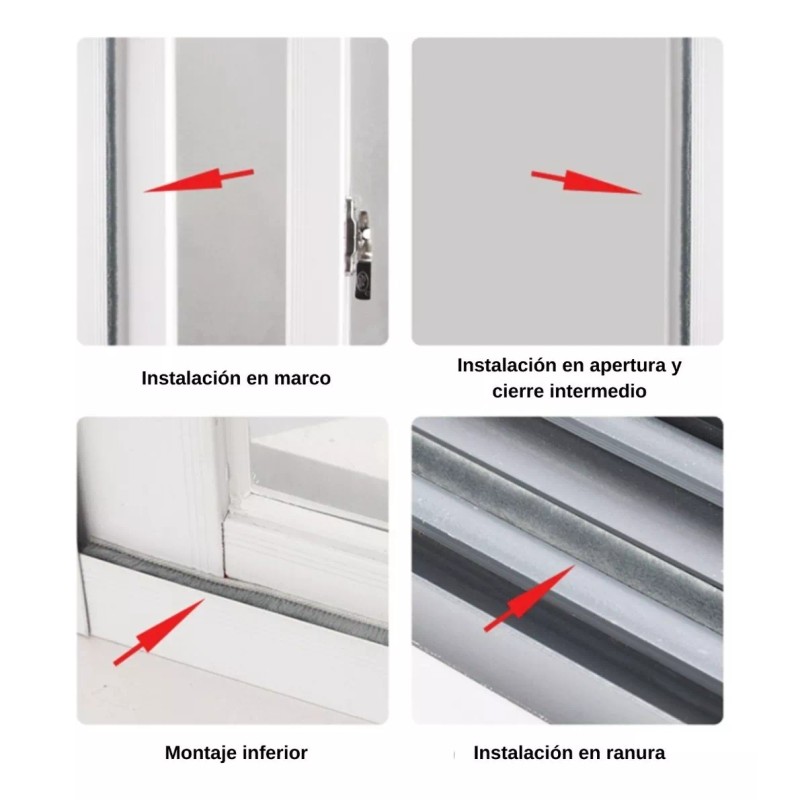 Instalación en marco

Instalación en apertura y cierre intermedio

Montaje inferior

Instalación en ranura