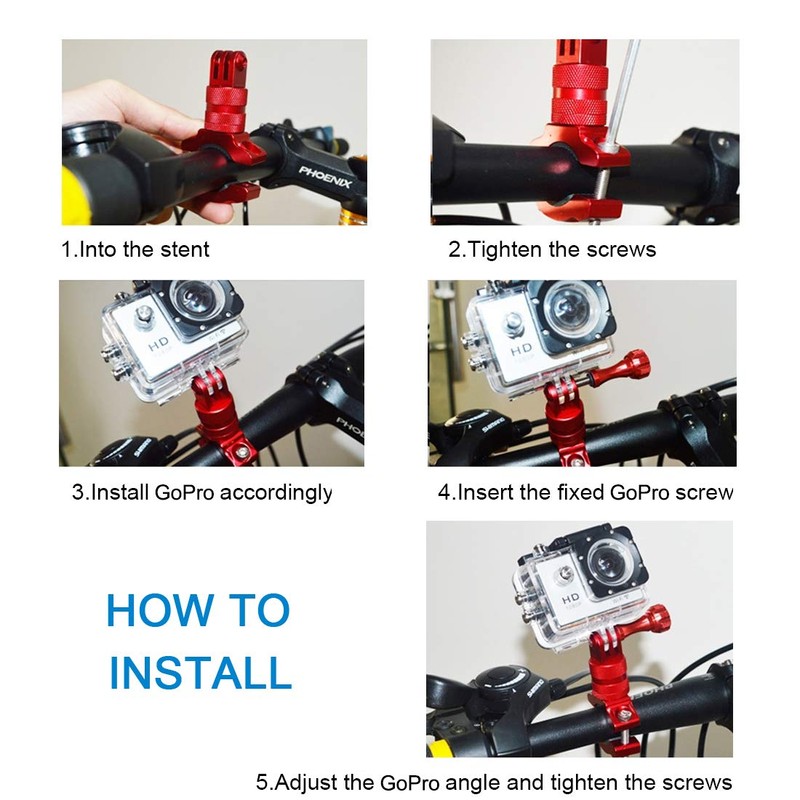 PHOENIX

1.Into the stent

2.Tighten the screws

HD

3.Install GoPro accordingly

HD

4.Insert the fixed GoPro screw

HOW TO INSTALL

HD

5.Adjust the GoPro angle and tighten the screws