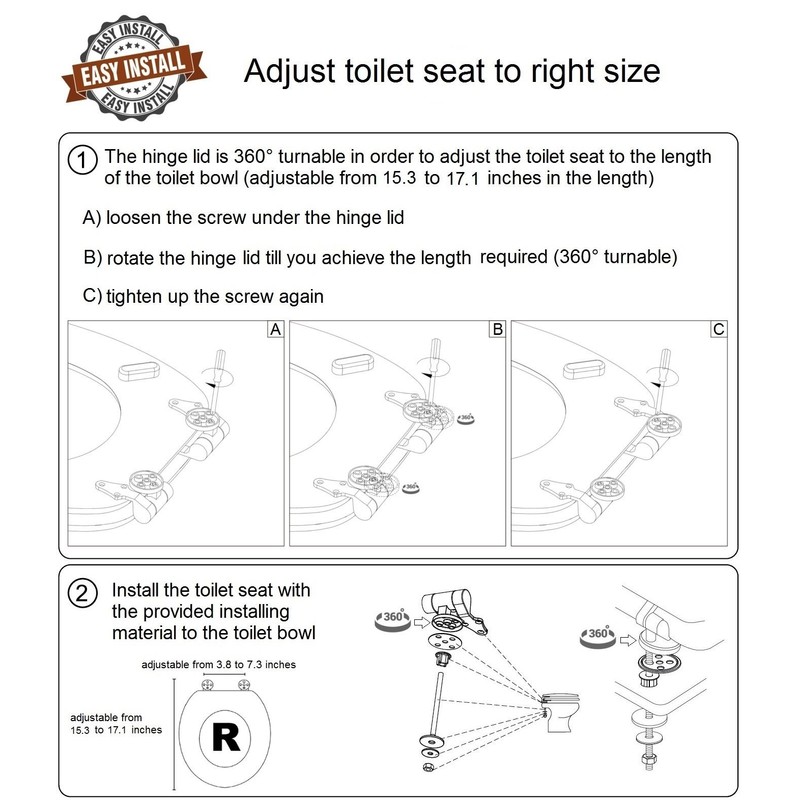 EASY INSTALL
EASY INSTALL
EASY INSTALL

Adjust toilet seat to right size

1 The hinge lid is 360° turnable in order to adjust the toilet seat to the length of the toilet bowl (adjustable from 15.3 to 17.1 inches in the length)

A) loosen the screw under the hinge lid

B) rotate the hinge lid till you achieve the length required (360° turnable)

C) tighten up the screw again

A

B

360°

360°

C

2 Install the toilet seat with the provided installing material to the toilet bowl

adjustable from 3.8 to 7.3 inches

adjustable from 15.3 to 17.1 inches

R

360°

360°