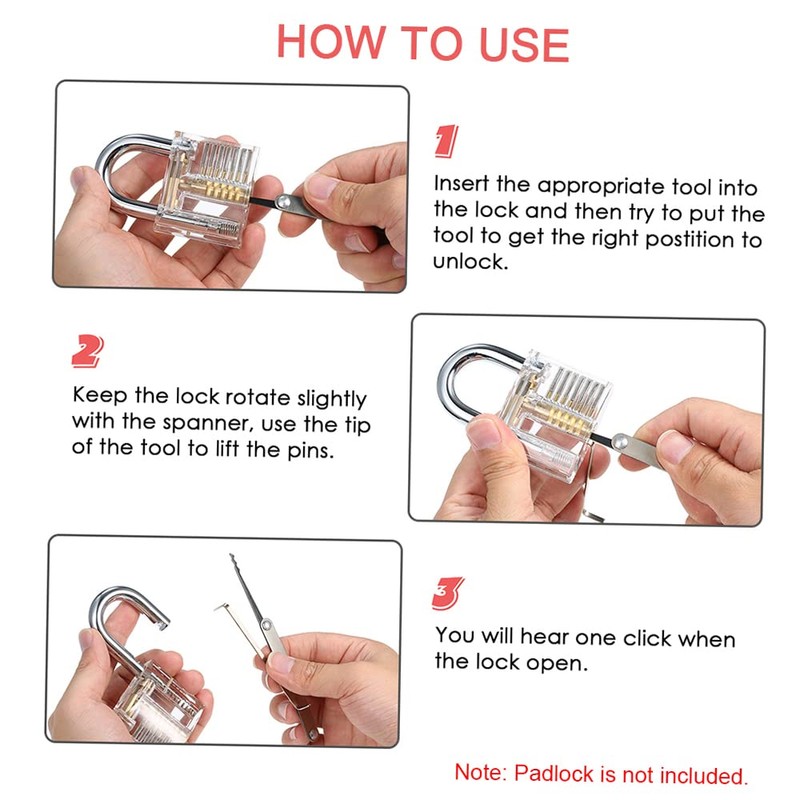 HOW TO USE

1

Insert the appropriate tool into the lock and then try to put the tool to get the right postition to unlock.

2

Keep the lock rotate slightly with the spanner, use the tip of the tool to lift the pins.

3

You will hear one click when the lock open.

Note: Padlock is not included.