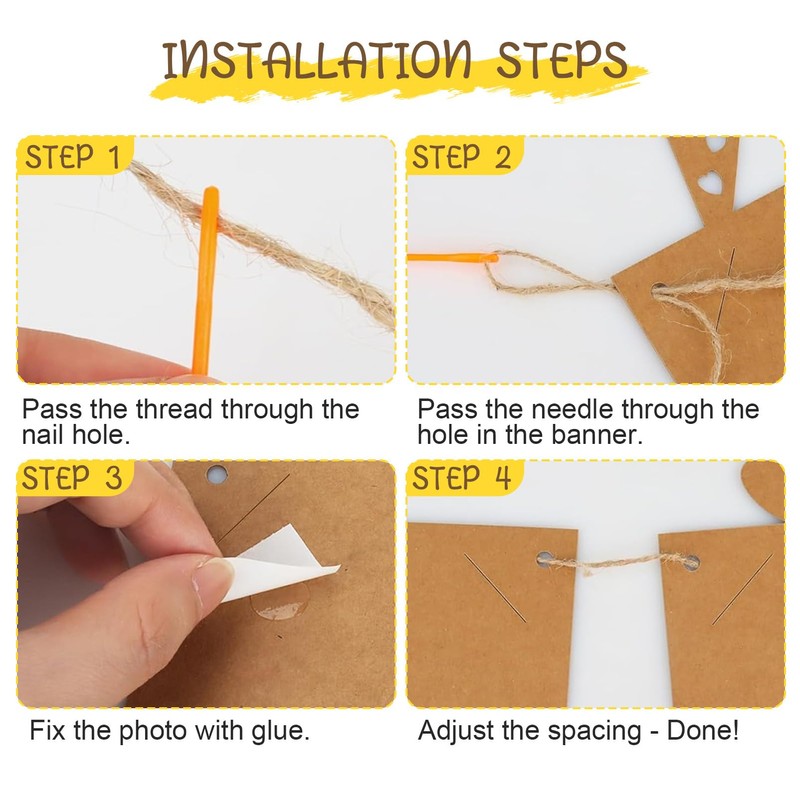 INSTALLATION STEPS

STEP 1

Pass the thread through the nail hole.

STEP 2

Pass the needle through the hole in the banner.

STEP 3

Fix the photo with glue.

STEP 4

Adjust the spacing - Done!