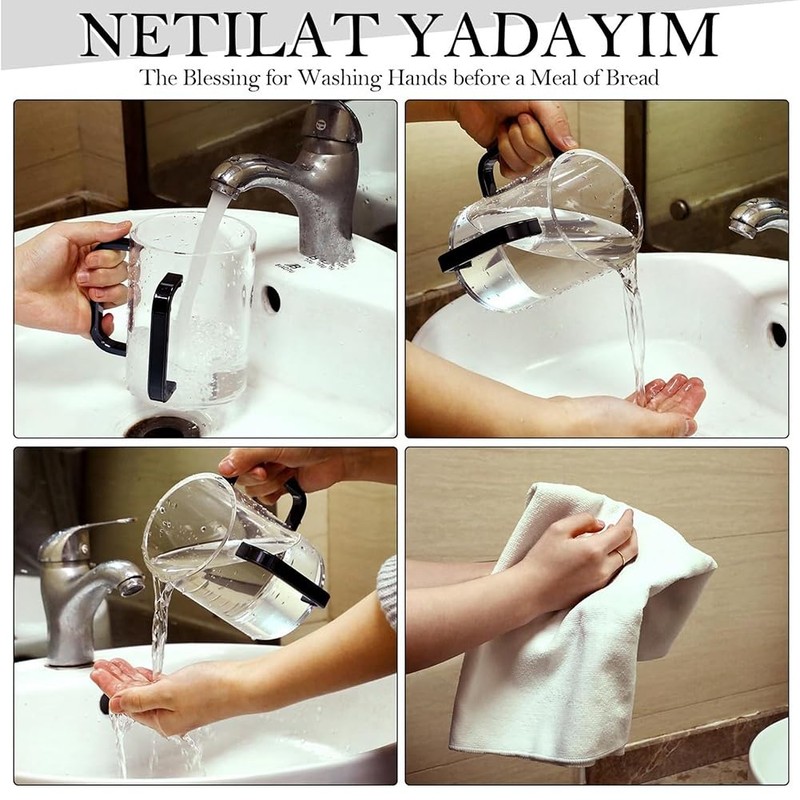 NETILAT YADAYIM
The Blessing for Washing Hands before a Meal of Bread