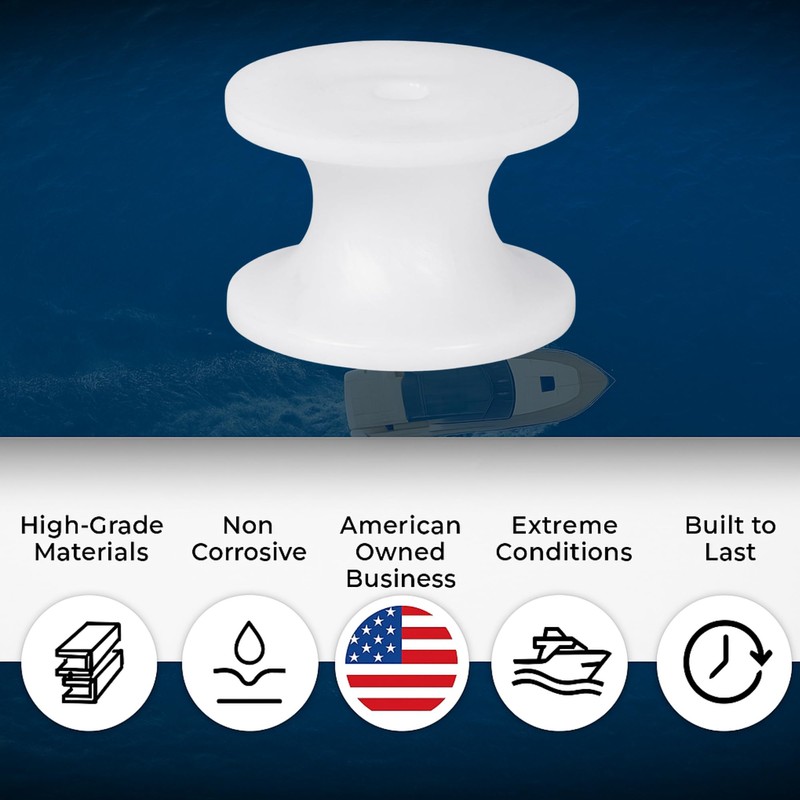 High-Grade Materials

Non Corrosive

American Owned Business

Extreme Conditions

Built to Last