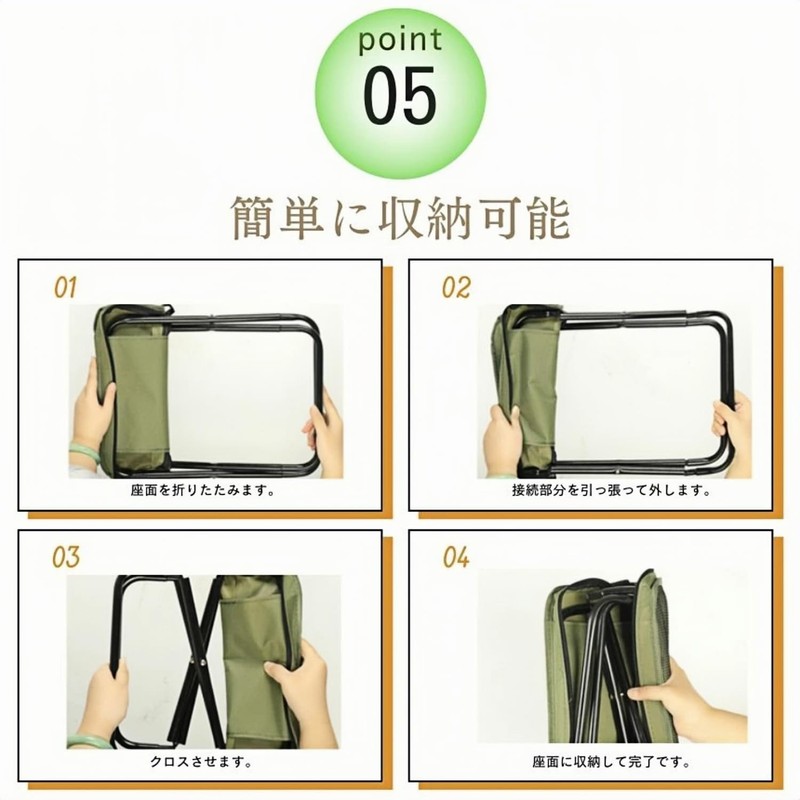 point
05

簡単に収納可能

01

座面を折りたたみます。

02

接続部分を引っ張って外します。

03

クロスさせます。

04

座面に収納して完了です。