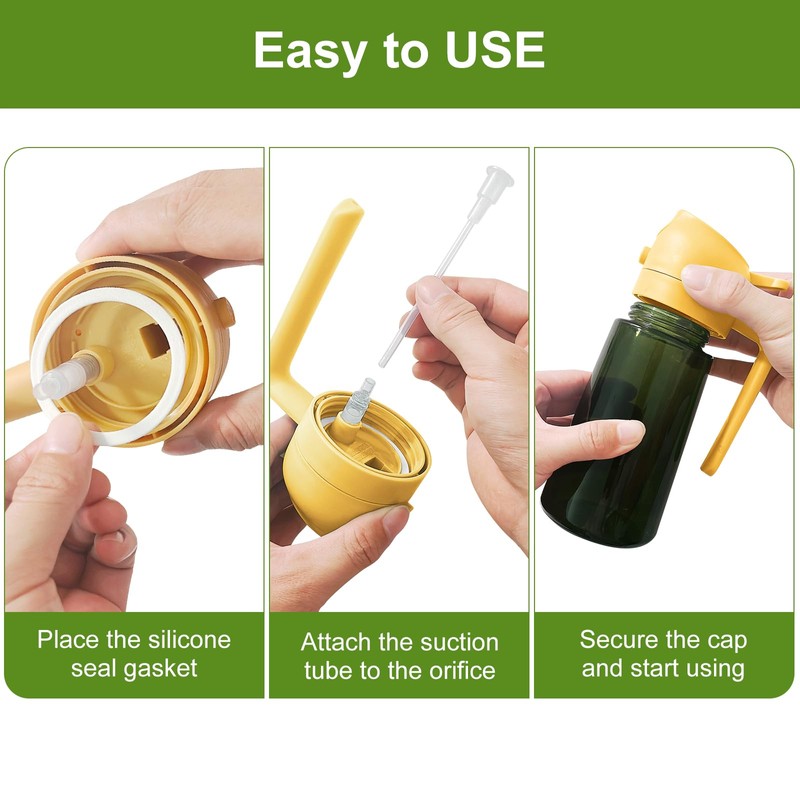 Easy to USE

Place the silicone seal gasket

Attach the suction tube to the orifice

Secure the cap and start using