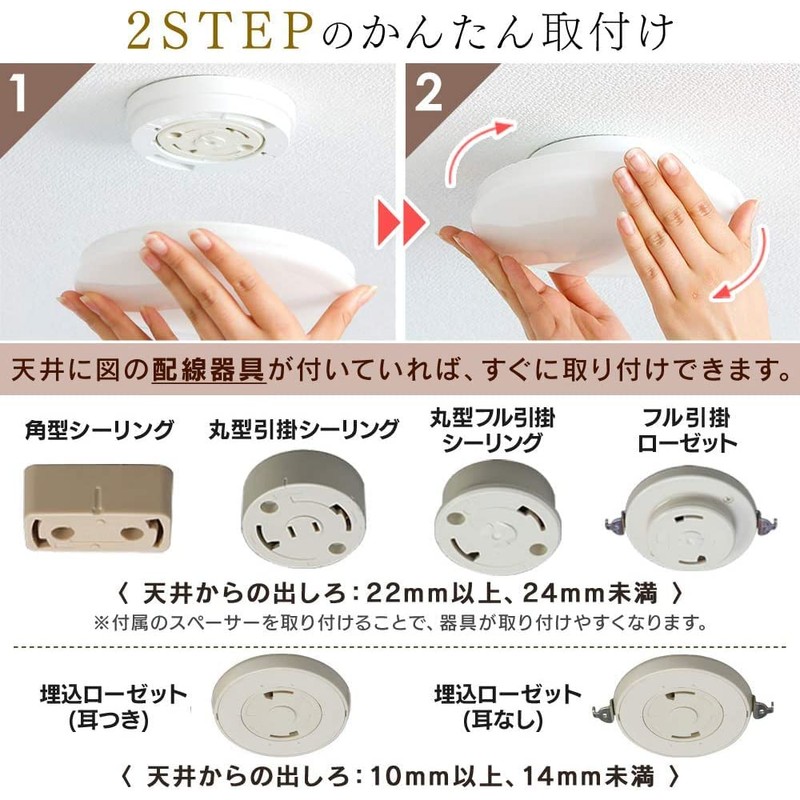 2STEPのかんたん取付け

1

2

天井に図の配線器具が付いていれば、すぐに取り付けできます。

角型シーリング

丸型引掛シーリング

丸型フル引掛シーリング

フル引掛ローゼット

〈 天井からの出しろ：22mm以上、24mm未満 〉

※付属のスペーサーを取り付けることで、器具が取り付けやすくなります。

埋込ローゼット(耳つき)

埋込ローゼット(耳なし)

〈 天井からの出しろ：10mm以上、14mm未満 〉