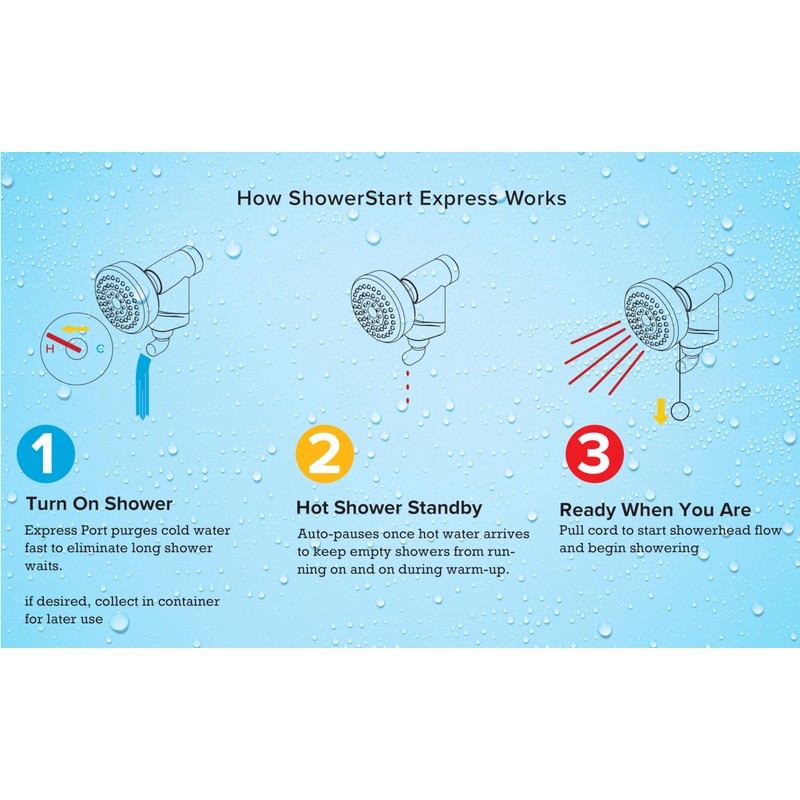 How ShowerStart Express Works

H C

1

Turn On Shower

Express Port purges cold water fast to eliminate long shower waits.

if desired, collect in container for later use

2

Hot Shower Standby

Auto-pauses once hot water arrives to keep empty showers from running on and on during warm-up.

3

Ready When You Are

Pull cord to start showerhead flow and begin showering